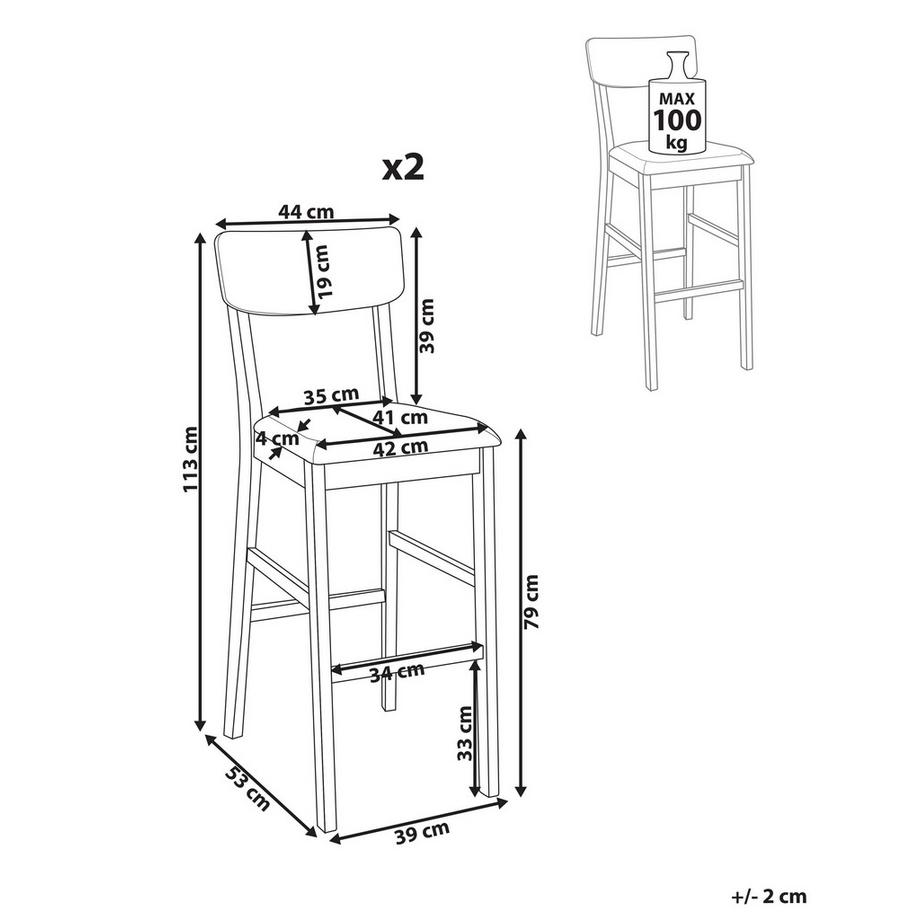 MAX
100
kg

x2

44 cm
19 cm
39 cm
113 cm
35 cm
41 cm
4 cm
42 cm
79 cm
34 cm
33 cm
53 cm
39 cm

+/- 2 cm