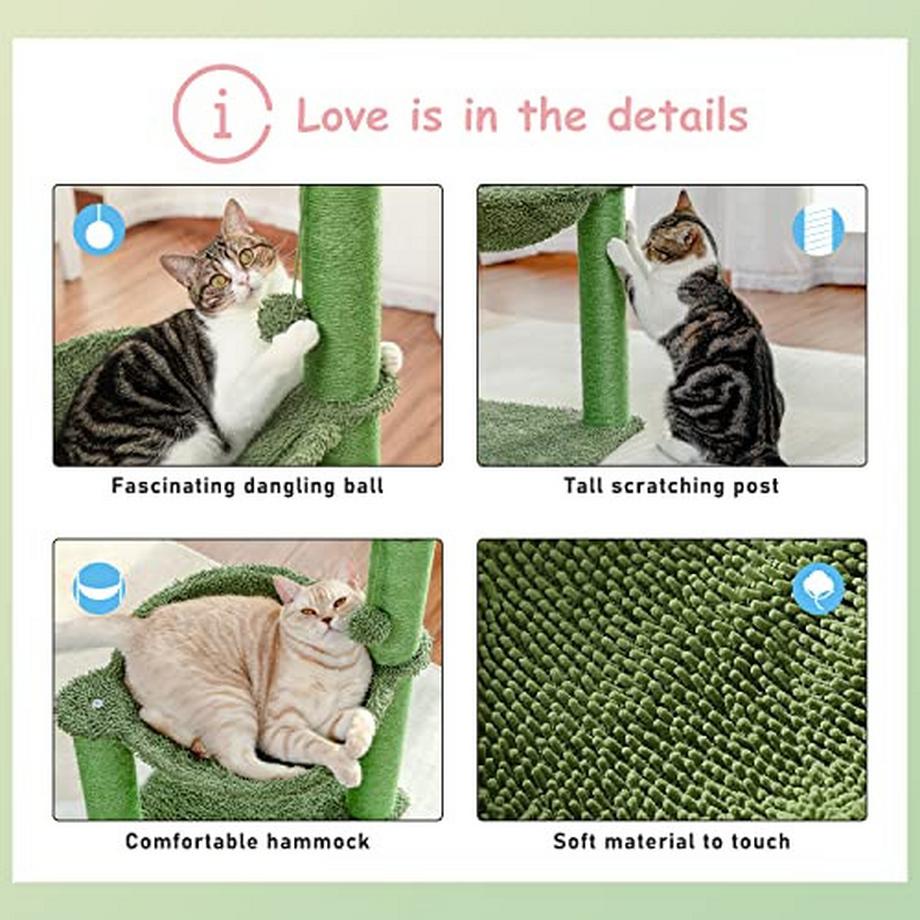 i Love is in the details

Fascinating dangling ball

Tall scratching post

Comfortable hammock

Soft material to touch