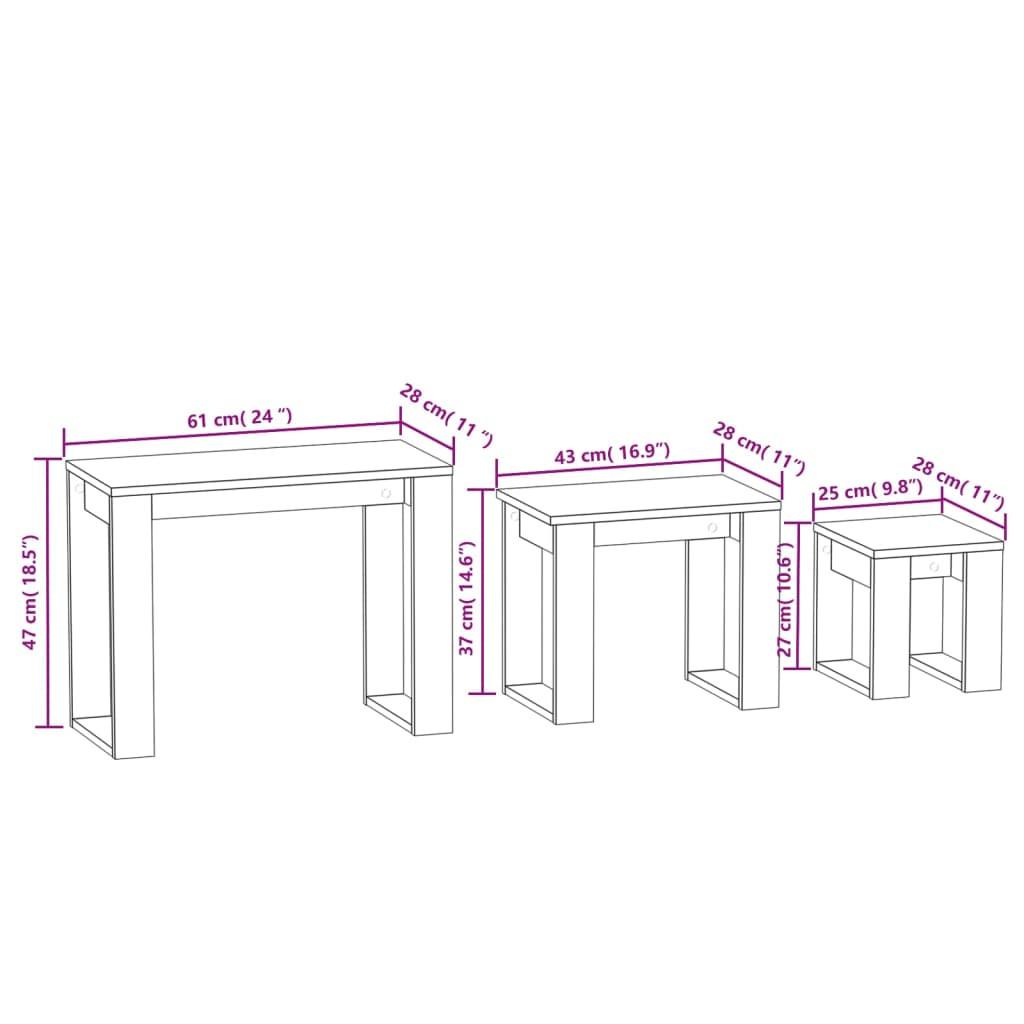 61 cm( 24 ″)
28 cm( 11 ″)
47 cm( 18.5″)
43 cm( 16.9″)
28 cm( 11″)
37 cm( 14.6″)
25 cm( 9.8″)
28 cm( 11″)
27 cm( 10.6″)