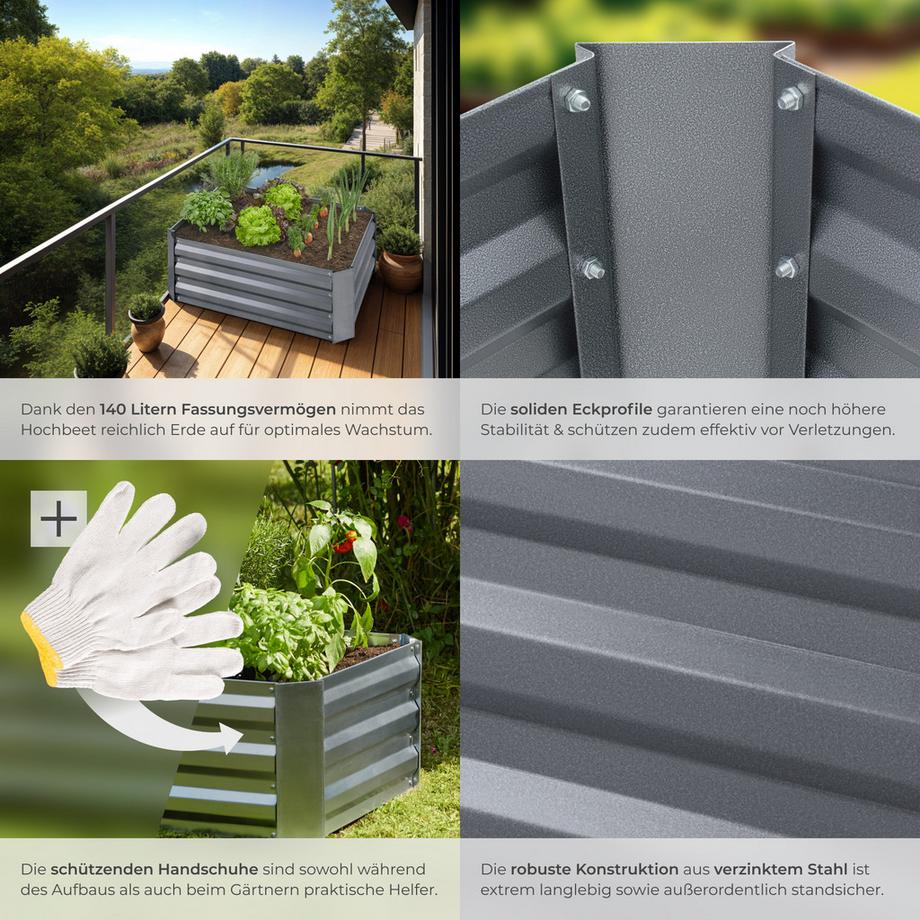 Dank den 140 Litern Fassungsvermögen nimmt das Hochbeet reichlich Erde auf für optimales Wachstum.

Die soliden Eckprofile garantieren eine noch höhere Stabilität & schützen zudem effektiv vor Verletzungen.

+

Die schützenden Handschuhe sind sowohl während des Aufbaus als auch beim Gärtnern praktische Helfer.

Die robuste Konstruktion aus verzinktem Stahl ist extrem langlebig sowie außerordentlich standsicher.