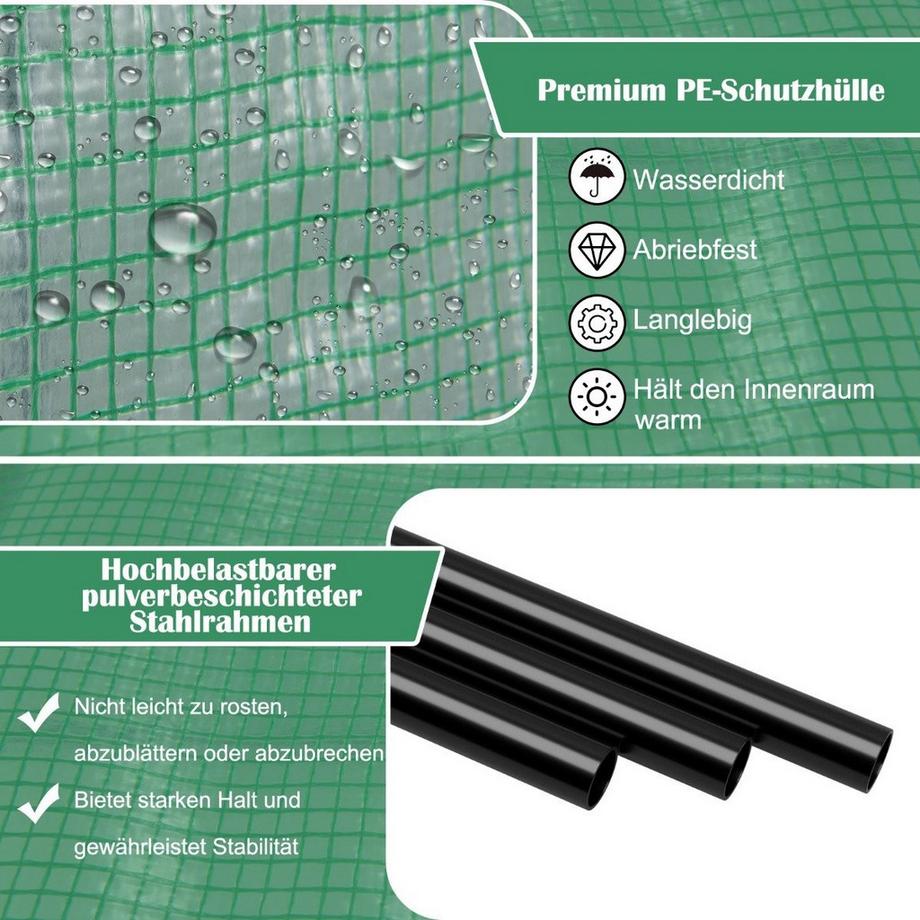 Premium PE-Schutzhülle

Wasserdicht

Abriebfest

Langlebig

Hält den Innenraum warm

Hochbelastbarer pulverbeschichteter Stahlrahmen

Nicht leicht zu rosten, abzublättern oder abzubrechen

Bietet starken Halt und gewährleistet Stabilität