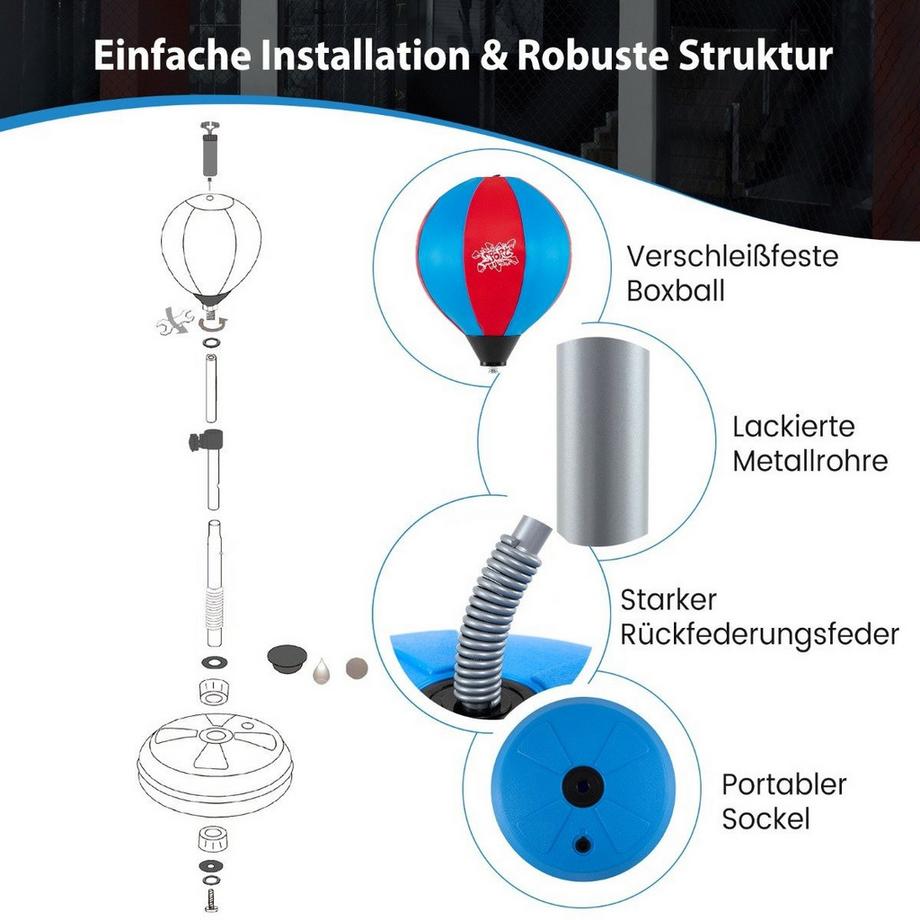 Einfache Installation & Robuste Struktur

Verschleißfeste Boxball

Lackierte Metallrohre

Starker Rückfederungsfeder

Portabler Sockel