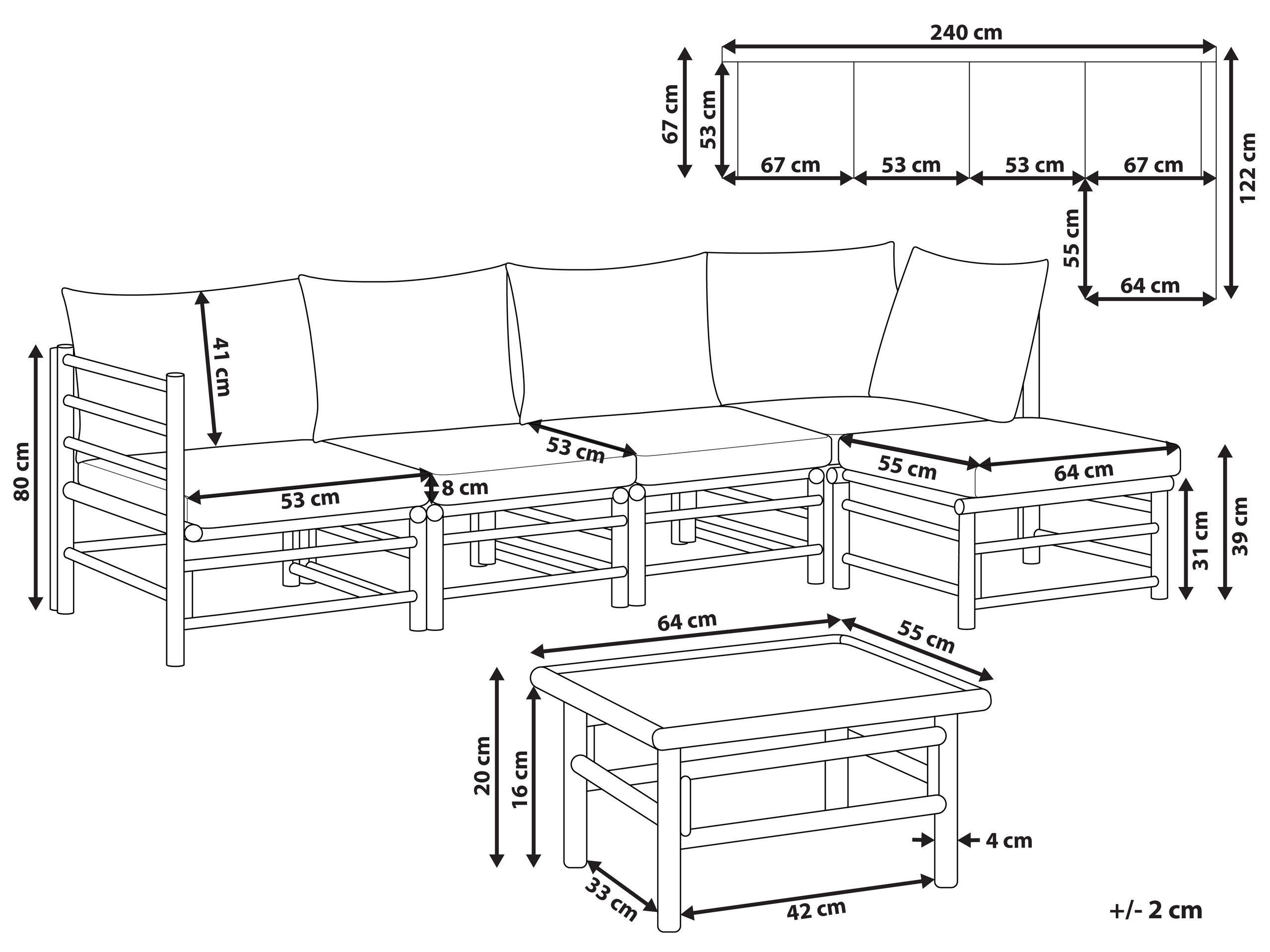 240 cm
67 cm
53 cm
67 cm
53 cm
53 cm
67 cm
122 cm
55 cm
64 cm
41 cm
80 cm
53 cm
8 cm
53 cm
55 cm
64 cm
31 cm
39 cm
64 cm
55 cm
20 cm
16 cm
4 cm
33 cm
42 cm
+/- 2 cm