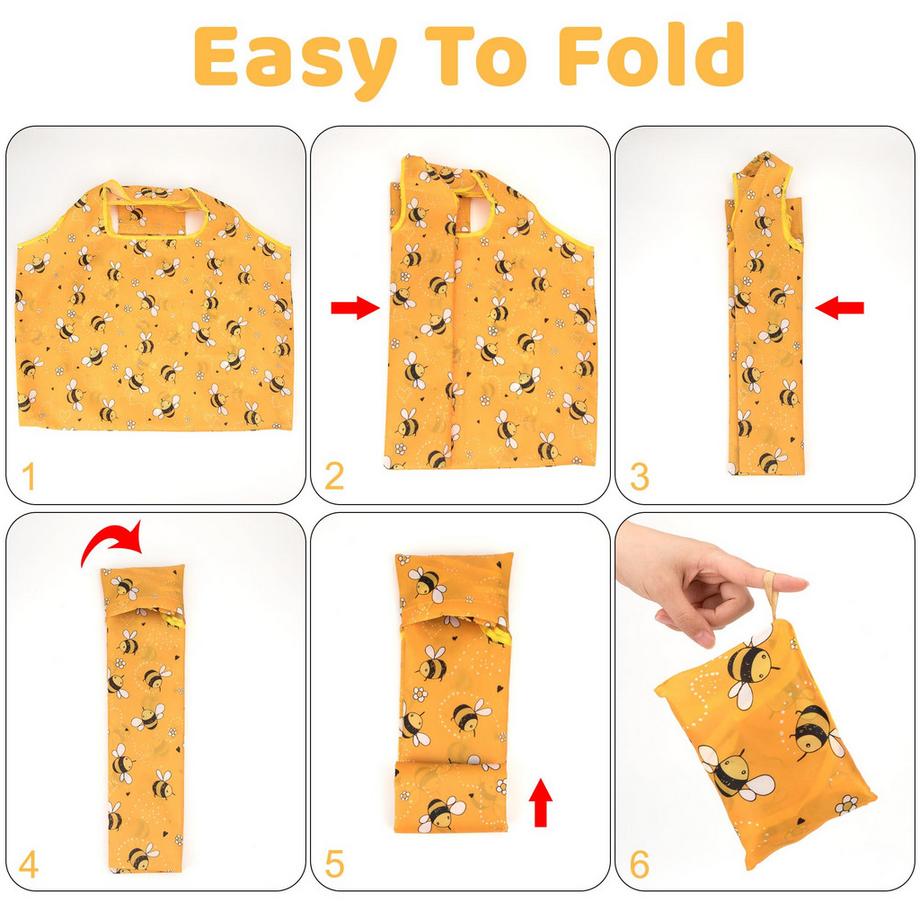 Easy To Fold

1

2

3

4

5

6