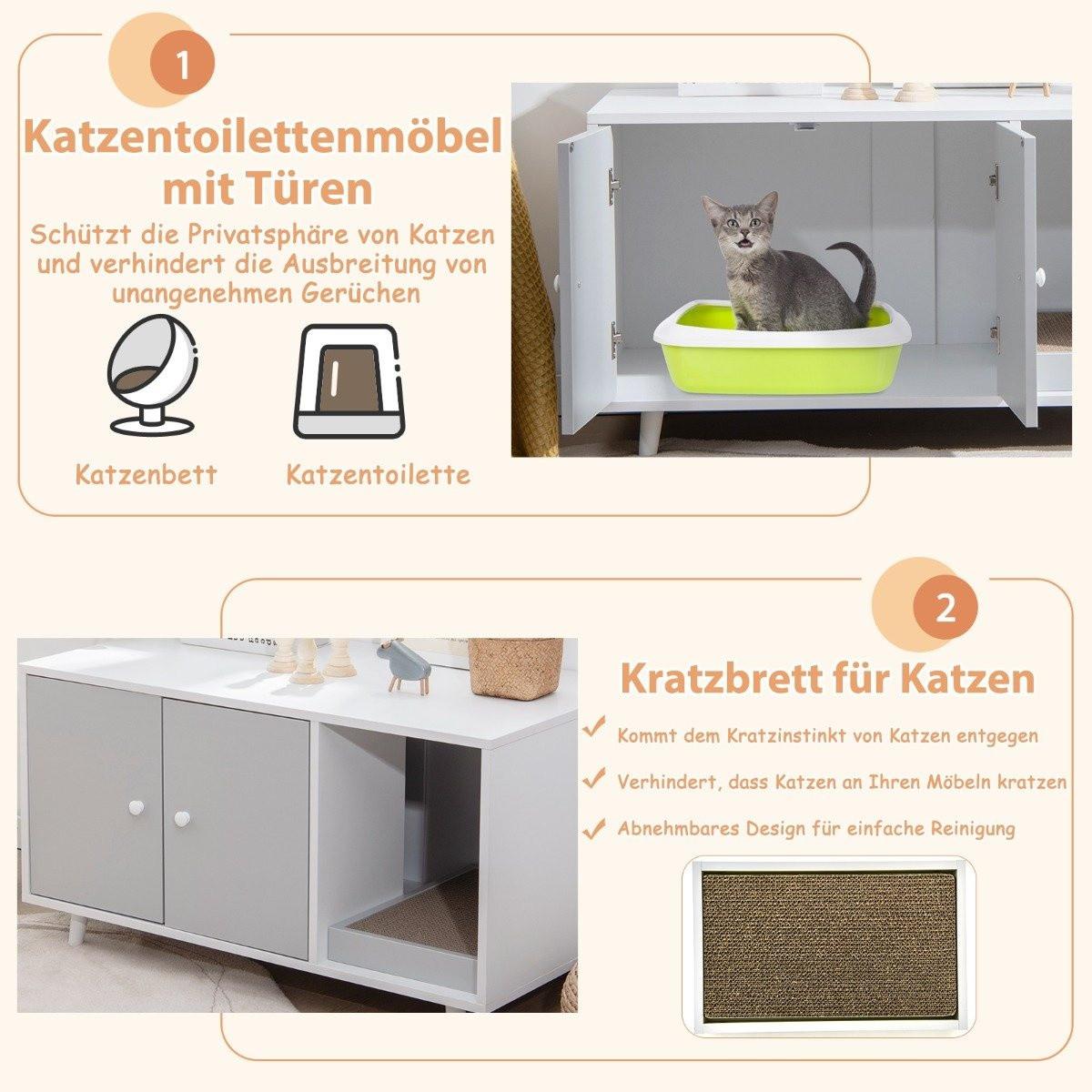 1

Katzentoilettenmöbel mit Türen

Schützt die Privatsphäre von Katzen und verhindert die Ausbreitung von unangenehmen Gerüchen

Katzenbett

Katzentoilette

2

Kratzbrett für Katzen

Kommt dem Kratzinstinkt von Katzen entgegen

Verhindert, dass Katzen an Ihren Möbeln kratzen

Abnehmbares Design für einfache Reinigung