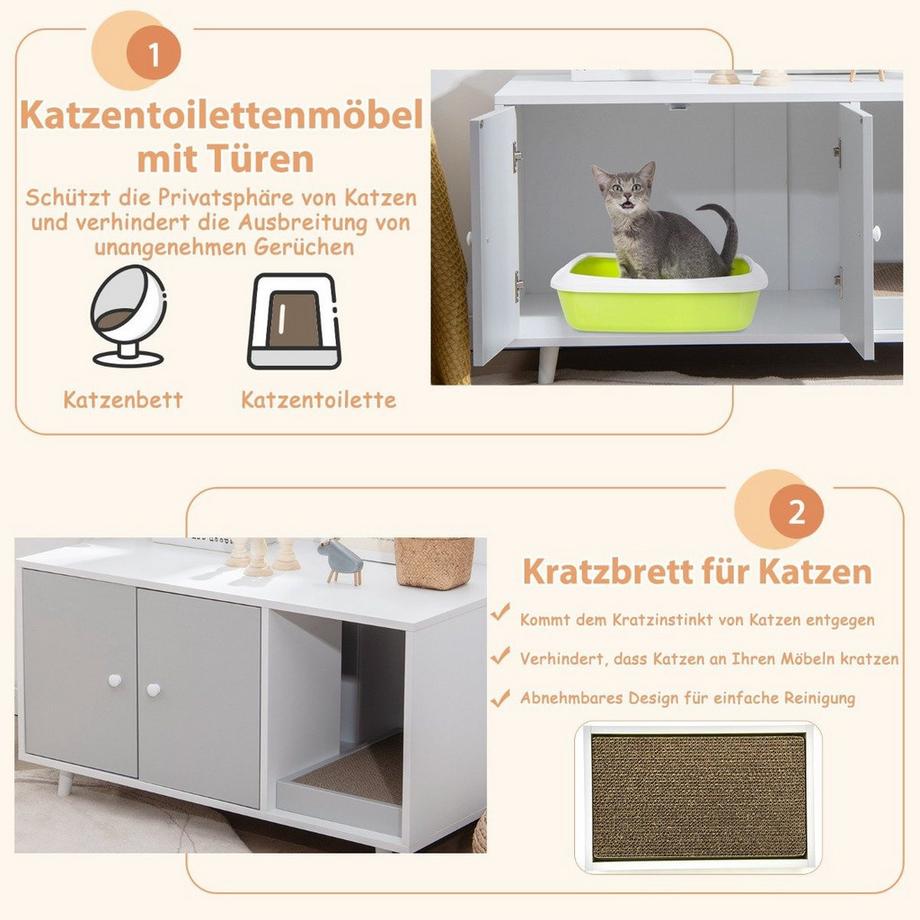 1

Katzentoilettenmöbel mit Türen

Schützt die Privatsphäre von Katzen und verhindert die Ausbreitung von unangenehmen Gerüchen

Katzenbett

Katzentoilette

2

Kratzbrett für Katzen

Kommt dem Kratzinstinkt von Katzen entgegen

Verhindert, dass Katzen an Ihren Möbeln kratzen

Abnehmbares Design für einfache Reinigung