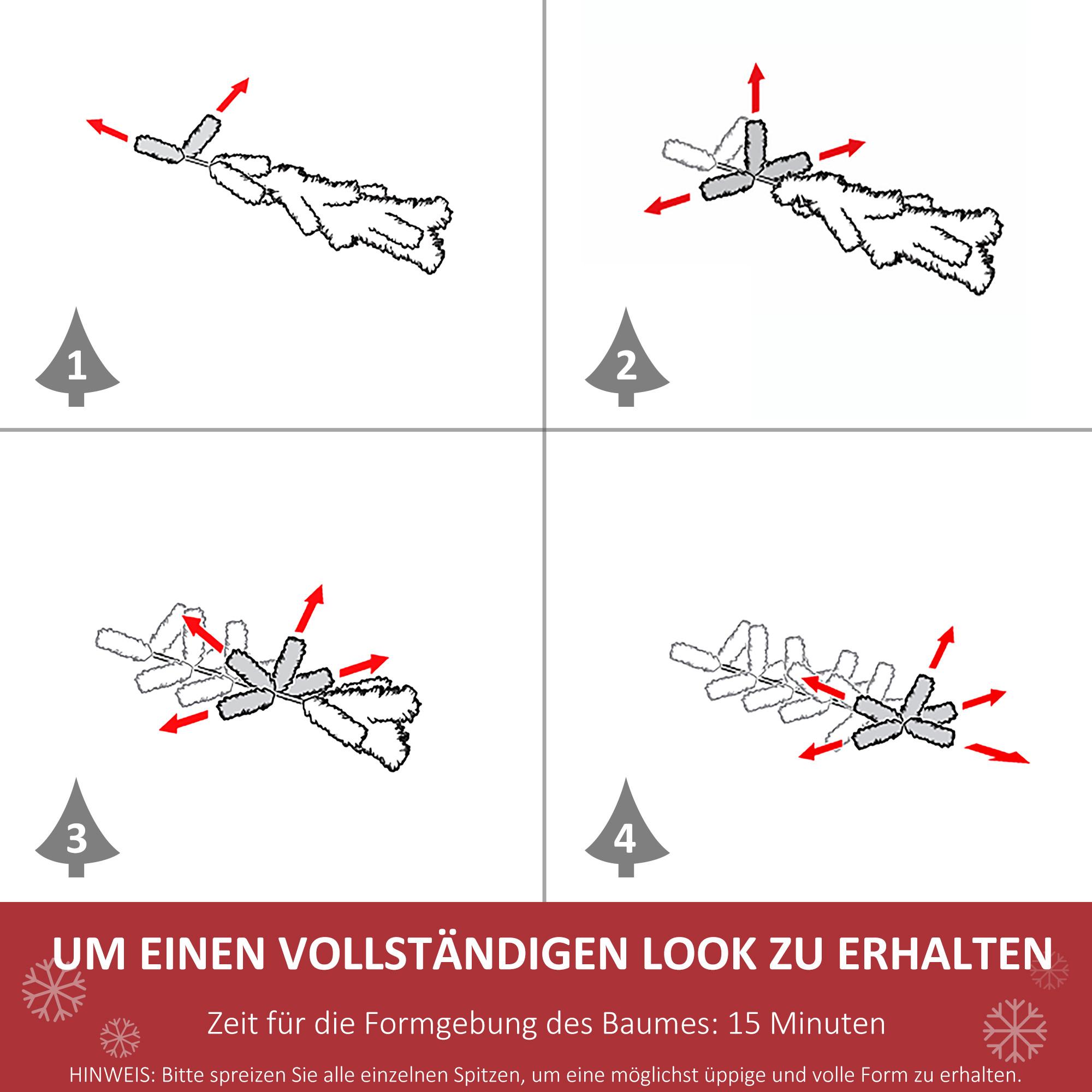 1

2

3

4

UM EINEN VOLLSTÄNDIGEN LOOK ZU ERHALTEN

Zeit für die Formgebung des Baumes: 15 Minuten

HINWEIS: Bitte spreizen Sie alle einzelnen Spitzen, um eine möglichst üppige und volle Form zu erhalten.