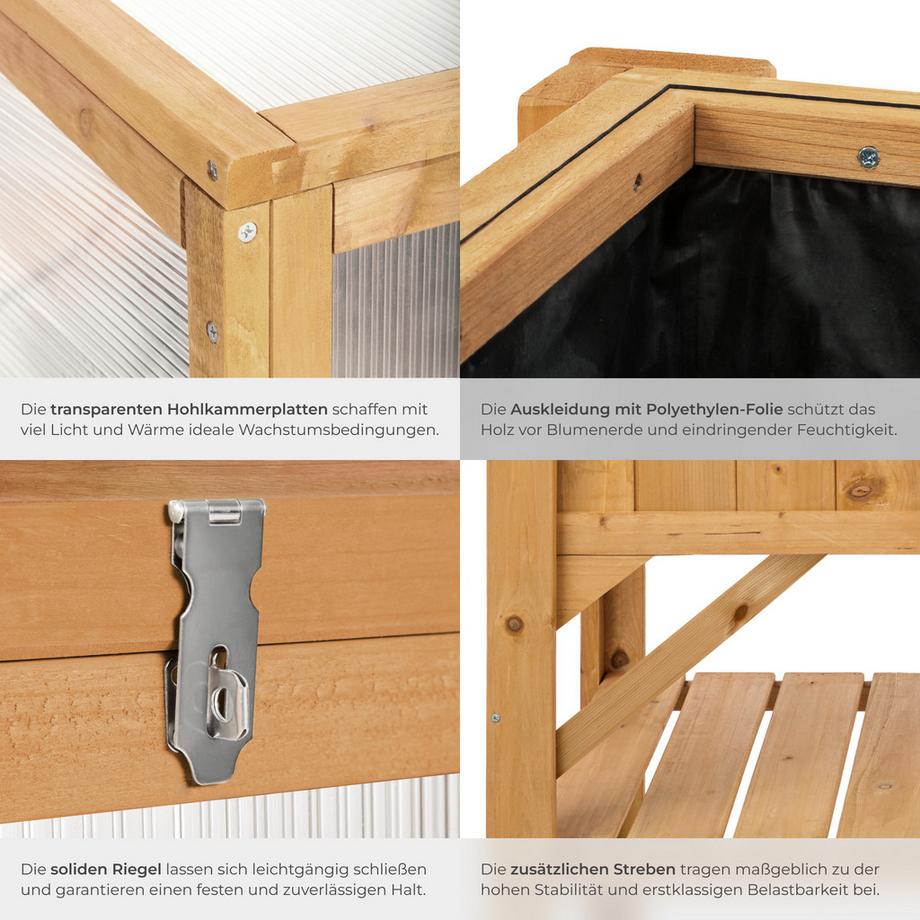 Die transparenten Hohlkammerplatten schaffen mit viel Licht und Wärme ideale Wachstumsbedingungen.

Die Auskleidung mit Polyethylen-Folie schützt das Holz vor Blumenerde und eindringender Feuchtigkeit.

Die soliden Riegel lassen sich leichtgängig schließen und garantieren einen festen und zuverlässigen Halt.

Die zusätzlichen Streben tragen maßgeblich zu der hohen Stabilität und erstklassigen Belastbarkeit bei.