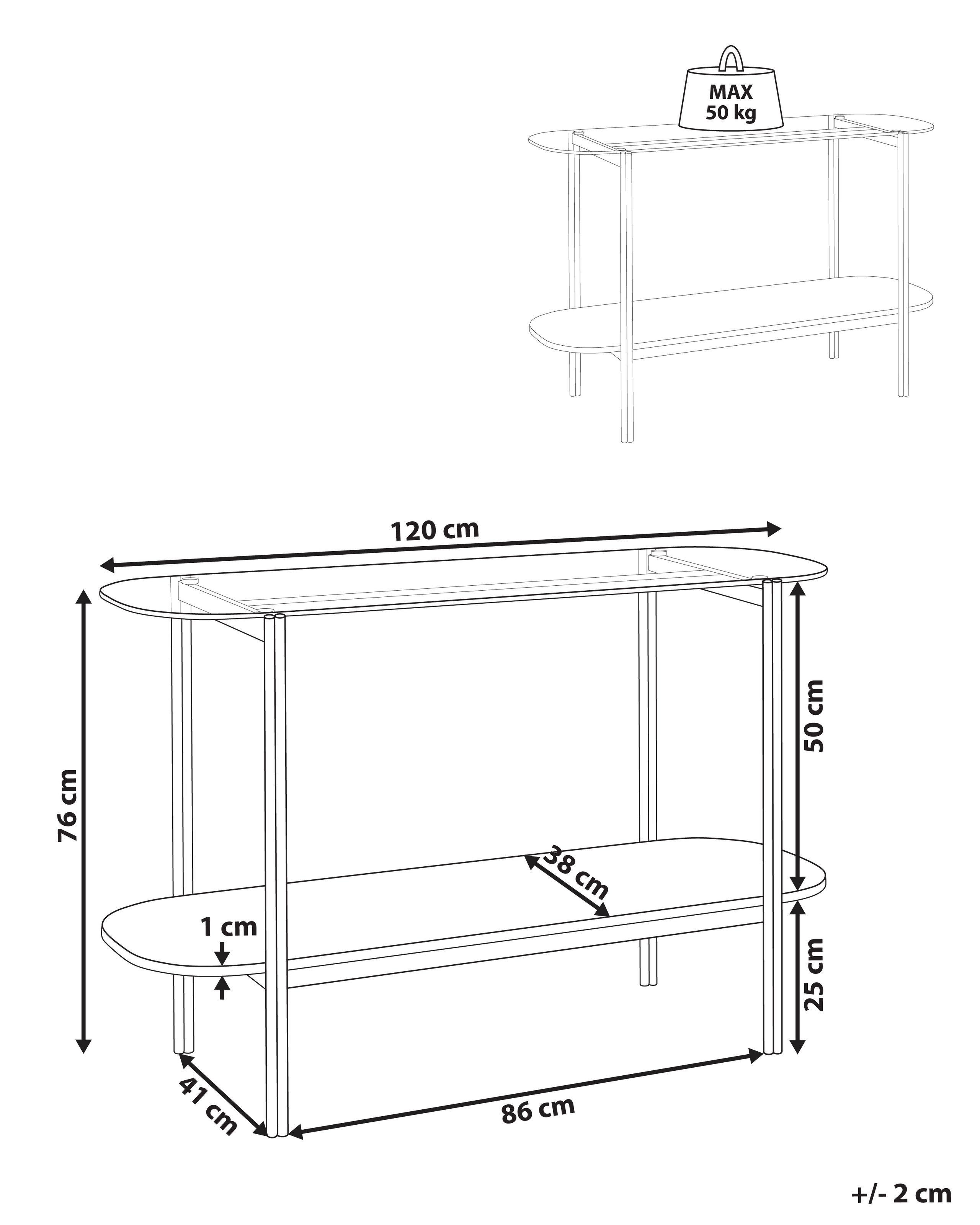 MAX
50 kg

120 cm

76 cm

50 cm

38 cm

1 cm

25 cm

41 cm

86 cm

+/- 2 cm