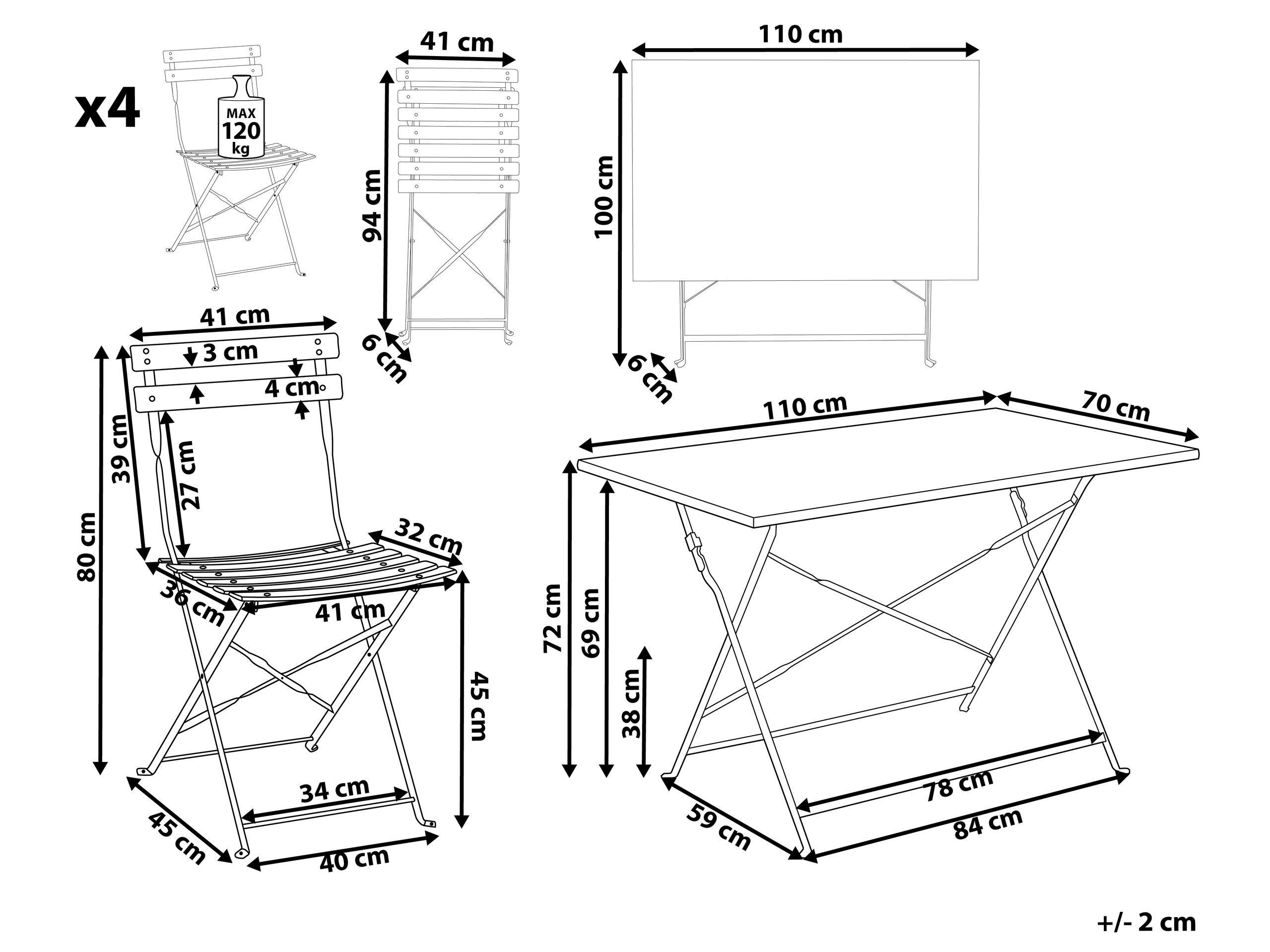 x4

MAX
120
kg

41 cm
94 cm
6 cm

110 cm
100 cm
6 cm

41 cm
3 cm
4 cm
39 cm
27 cm
80 cm
32 cm
36 cm
41 cm
45 cm
34 cm
45 cm
40 cm

110 cm
70 cm
72 cm
69 cm
38 cm
78 cm
59 cm
84 cm

+/- 2 cm