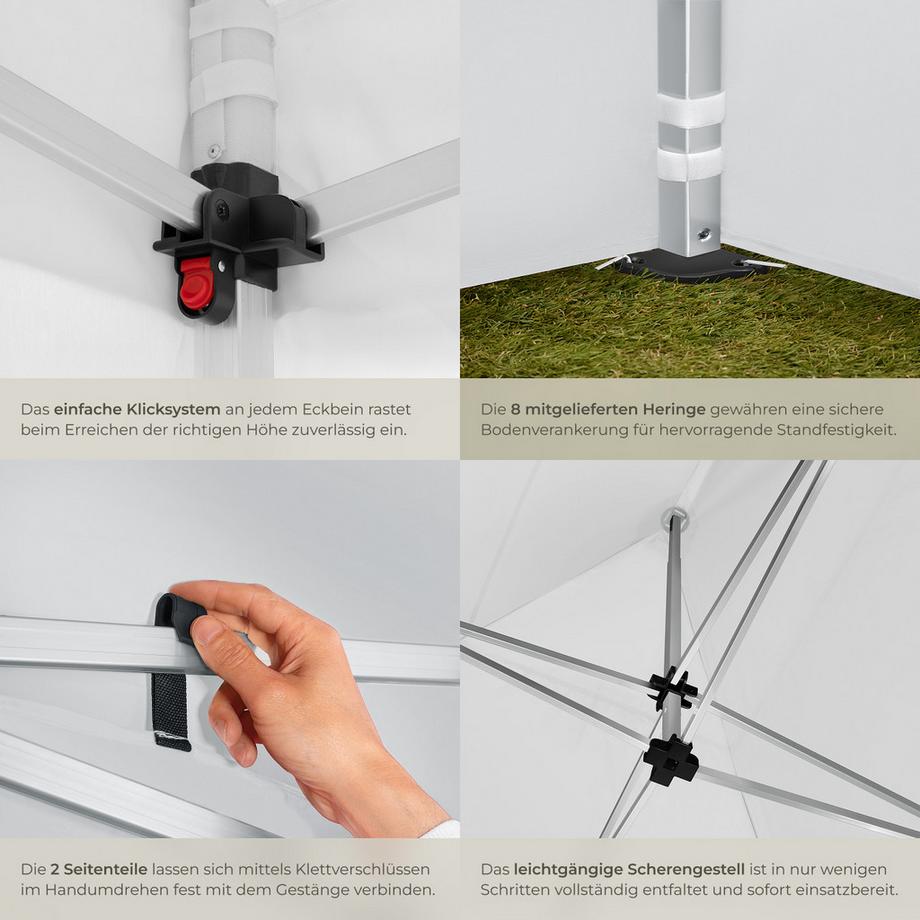 Das einfache Klicksystem an jedem Eckbein rastet beim Erreichen der richtigen Höhe zuverlässig ein.

Die 8 mitgelieferten Heringe gewähren eine sichere Bodenverankerung für hervorragende Standfestigkeit.

Die 2 Seitenteile lassen sich mittels Klettverschlüssen im Handumdrehen fest mit dem Gestänge verbinden.

Das leichtgängige Scherengestell ist in nur wenigen Schritten vollständig entfaltet und sofort einsatzbereit.