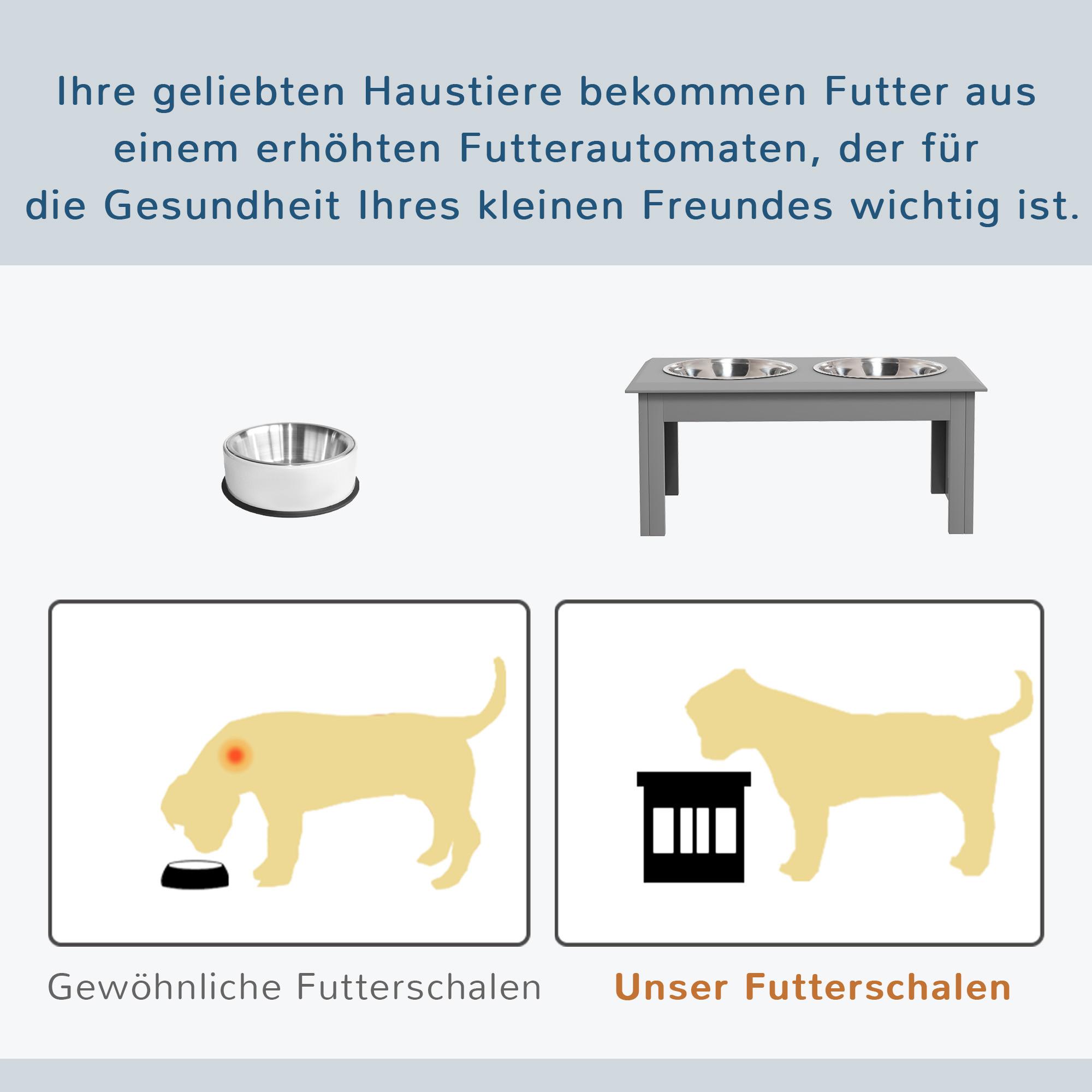 Ihre geliebten Haustiere bekommen Futter aus einem erhöhten Futterautomaten, der für die Gesundheit Ihres kleinen Freundes wichtig ist.

Gewöhnliche Futterschalen

Unser Futterschalen