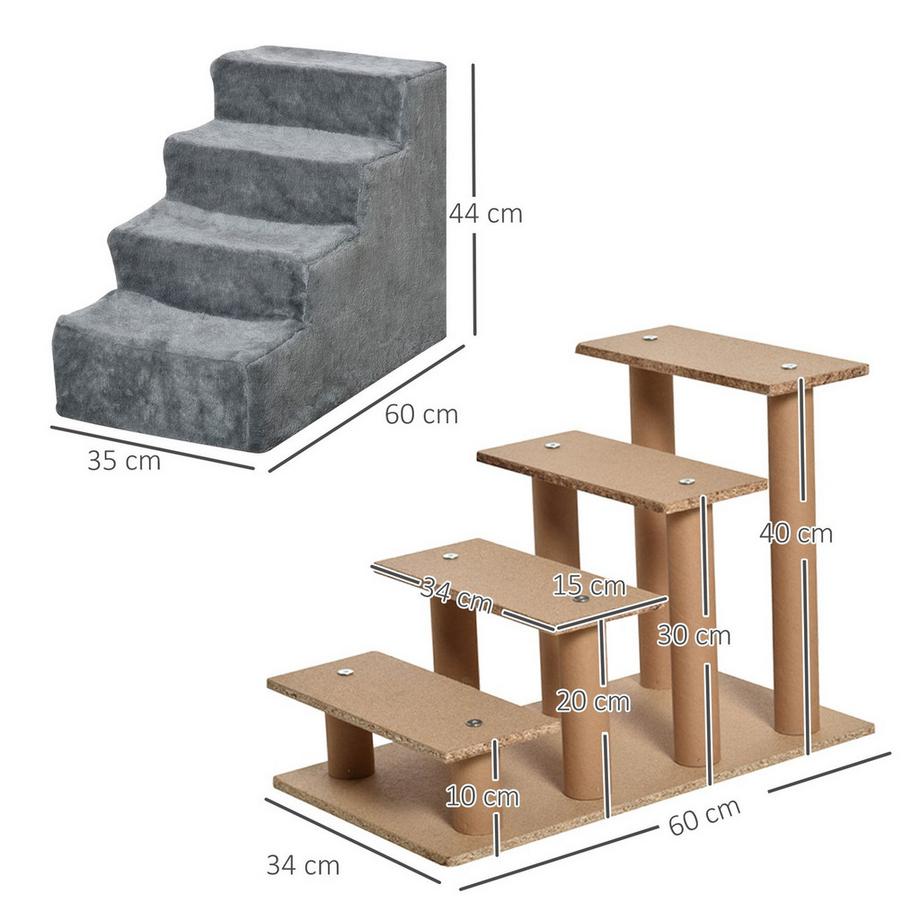 44 cm
60 cm
35 cm
40 cm
34 cm
15 cm
30 cm
20 cm
10 cm
60 cm
34 cm