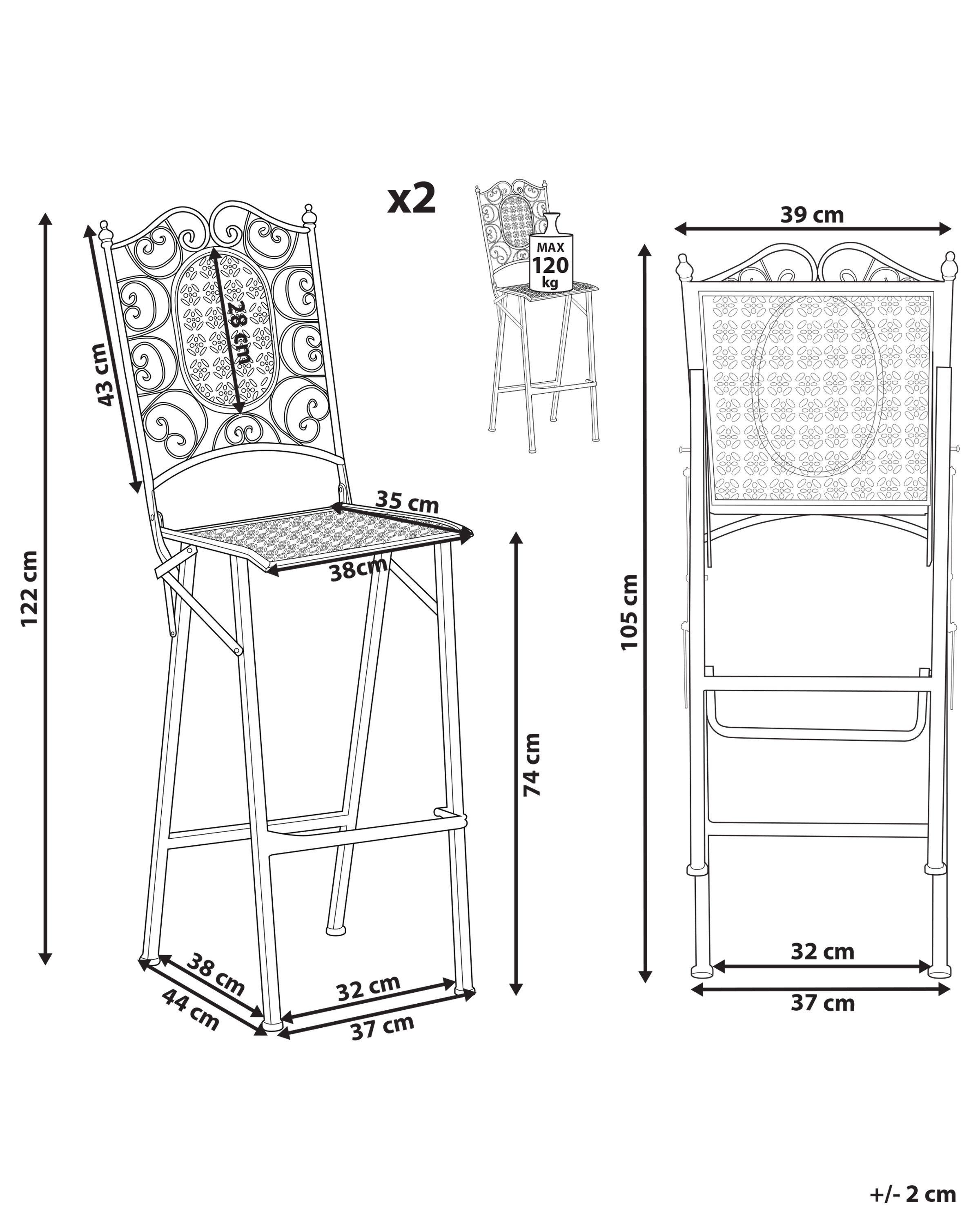 x2

MAX
120
kg

39 cm

122 cm

43 cm

28 cm

35 cm

38cm

74 cm

105 cm

38 cm

44 cm

32 cm

37 cm

32 cm

37 cm

+/- 2 cm