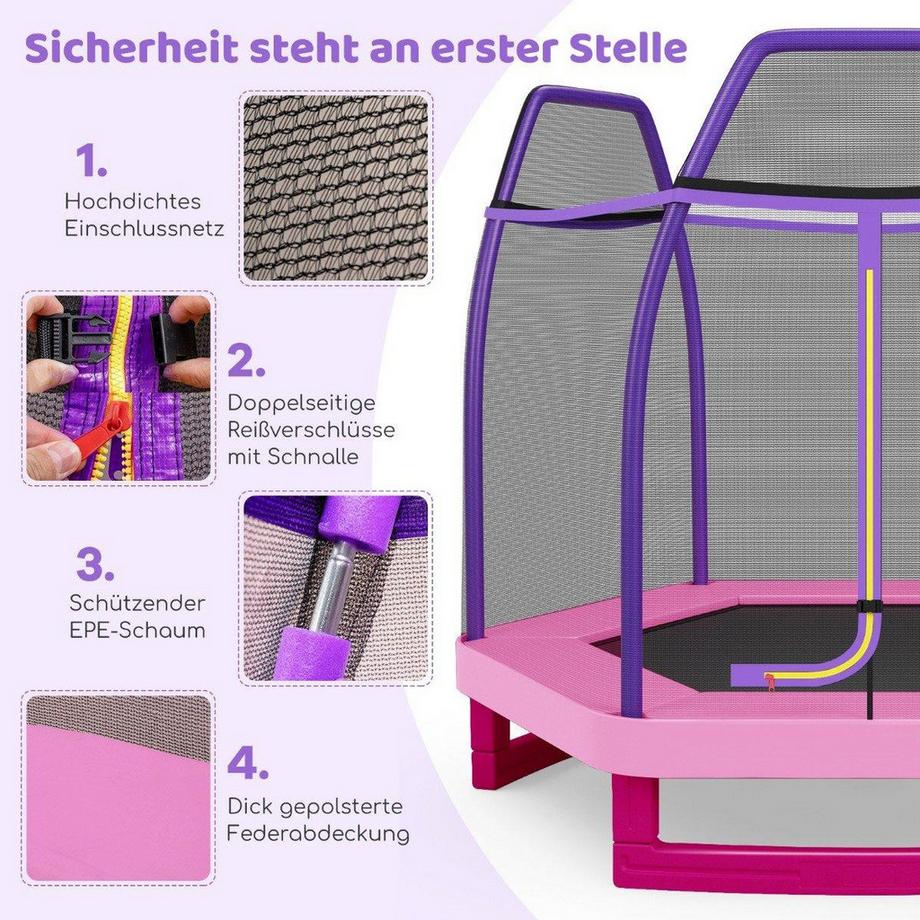 Sicherheit steht an erster Stelle

1.
Hochdichtes Einschlussnetz

2.
Doppelseitige Reißverschlüsse mit Schnalle

3.
Schützender EPE-Schaum

4.
Dick gepolsterte Federabdeckung