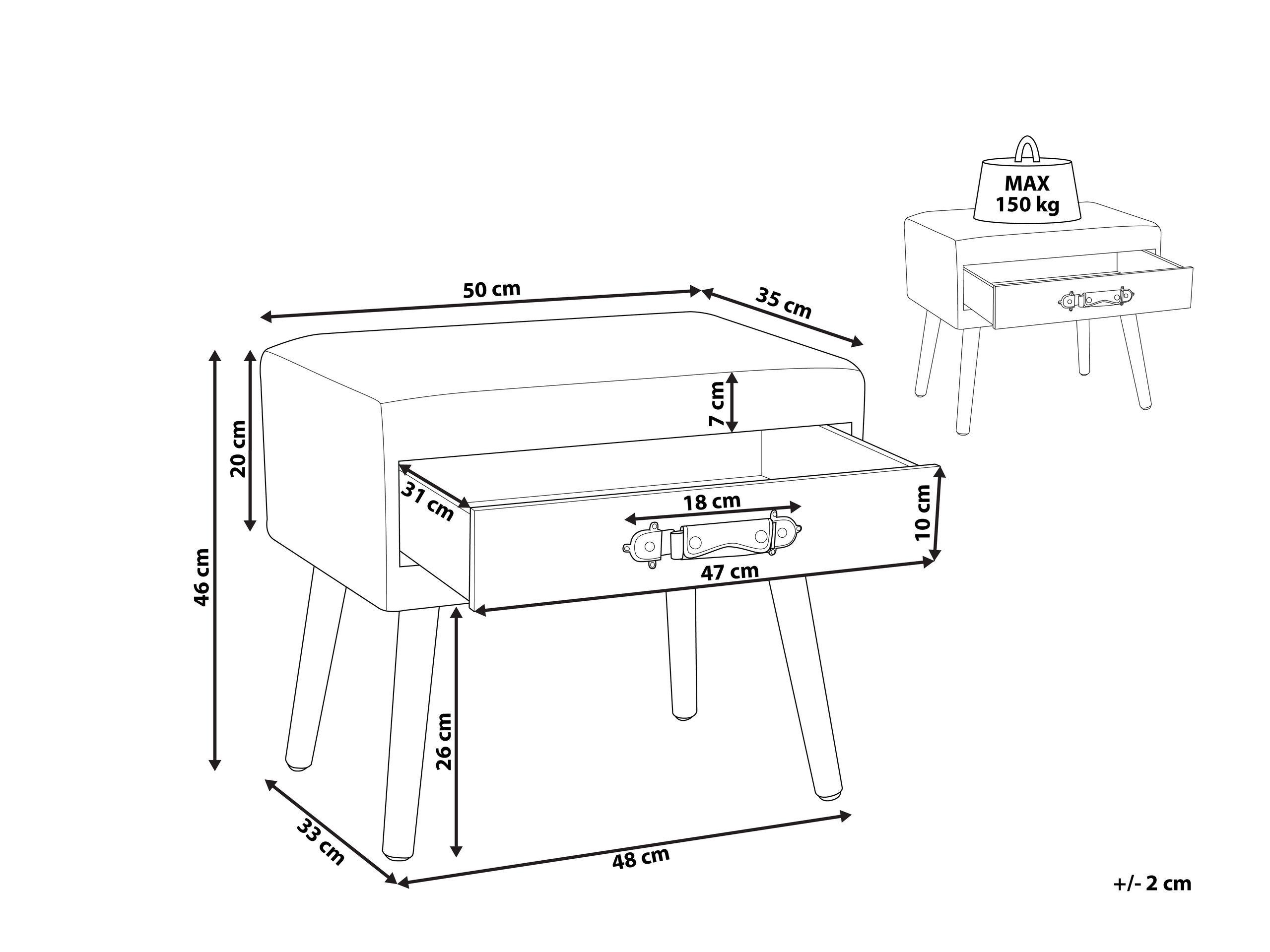 MAX
150 kg

50 cm
35 cm
7 cm
20 cm
46 cm
31 cm
18 cm
10 cm
47 cm
26 cm
33 cm
48 cm

+/- 2 cm