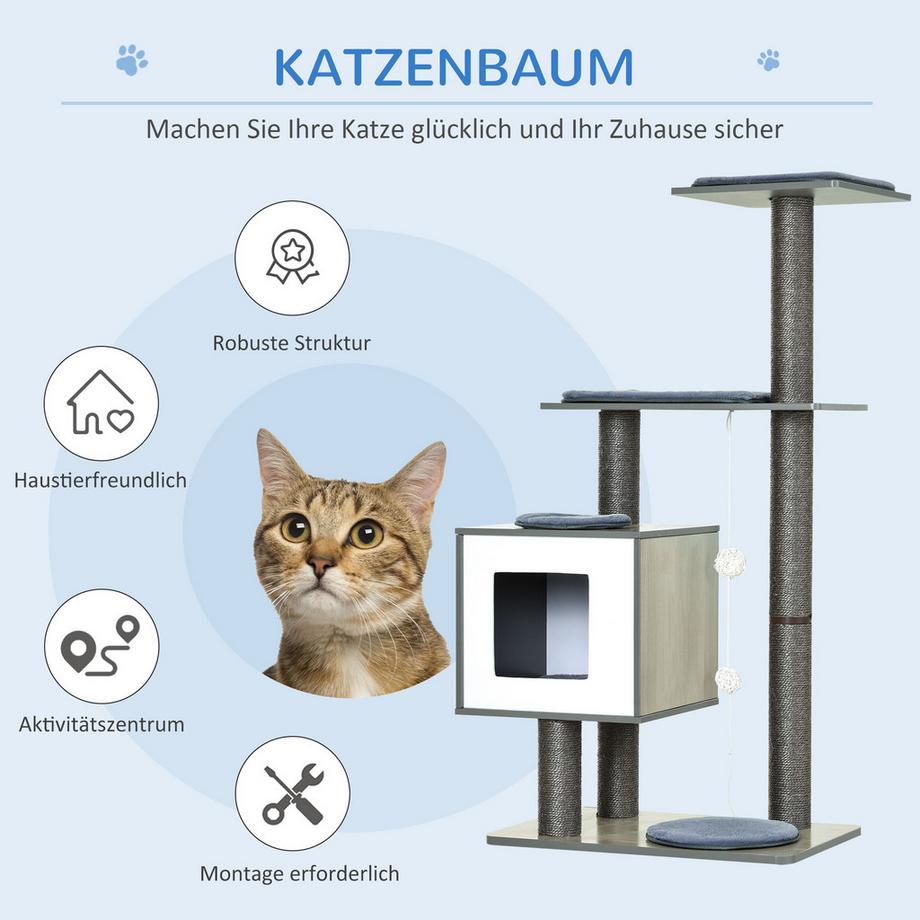 KATZENBAUM

Machen Sie Ihre Katze glücklich und Ihr Zuhause sicher

Robuste Struktur

Haustierfreundlich

Aktivitätszentrum

Montage erforderlich