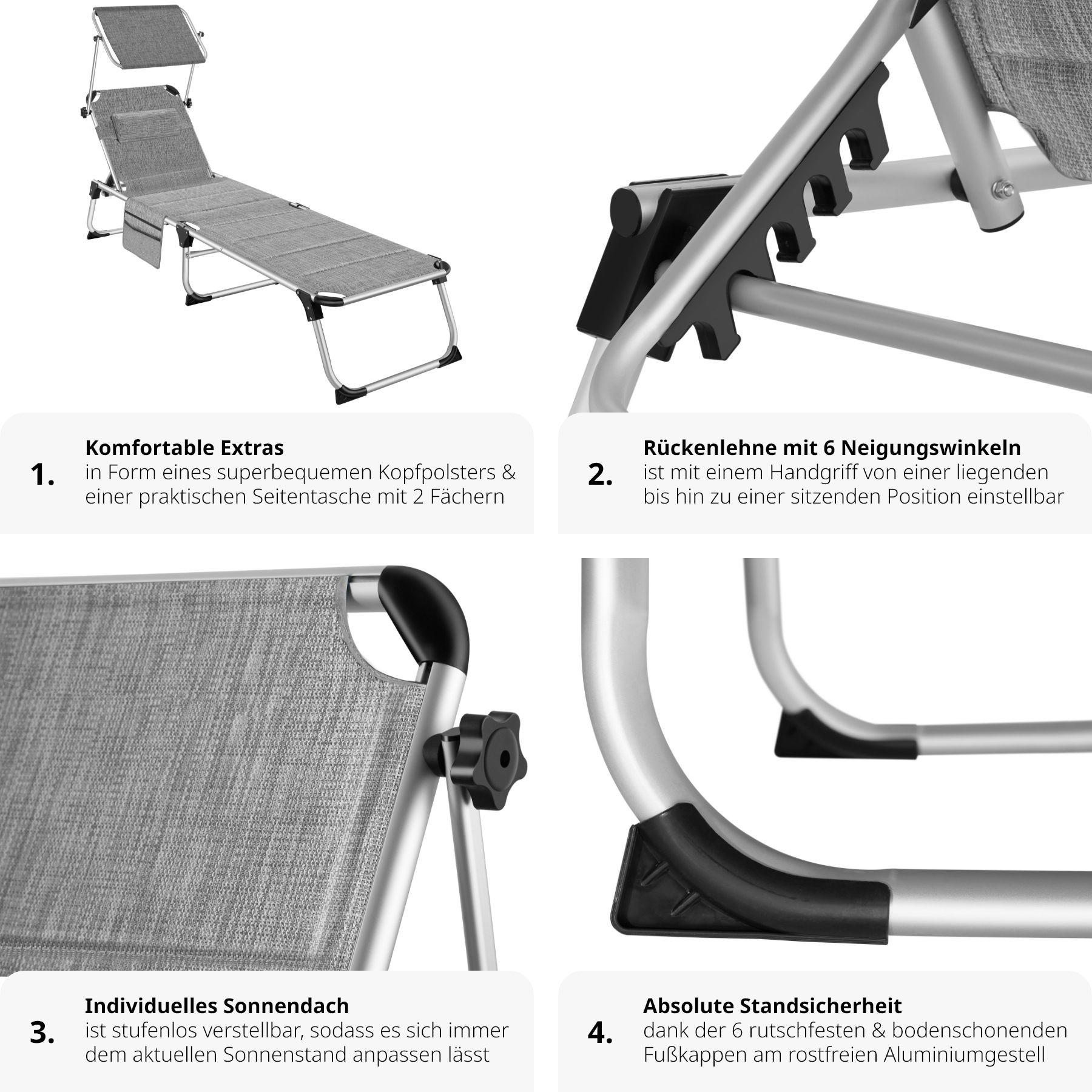 1.
Komfortable Extras
in Form eines superbequemen Kopfpolsters & einer praktischen Seitentasche mit 2 Fächern

2.
Rückenlehne mit 6 Neigungswinkeln
ist mit einem Handgriff von einer liegenden bis hin zu einer sitzenden Position einstellbar

3.
Individuelles Sonnendach
ist stufenlos verstellbar, sodass es sich immer dem aktuellen Sonnenstand anpassen lässt

4.
Absolute Standsicherheit
dank der 6 rutschfesten & bodenschonenden Fußkappen am rostfreien Aluminiumgestell