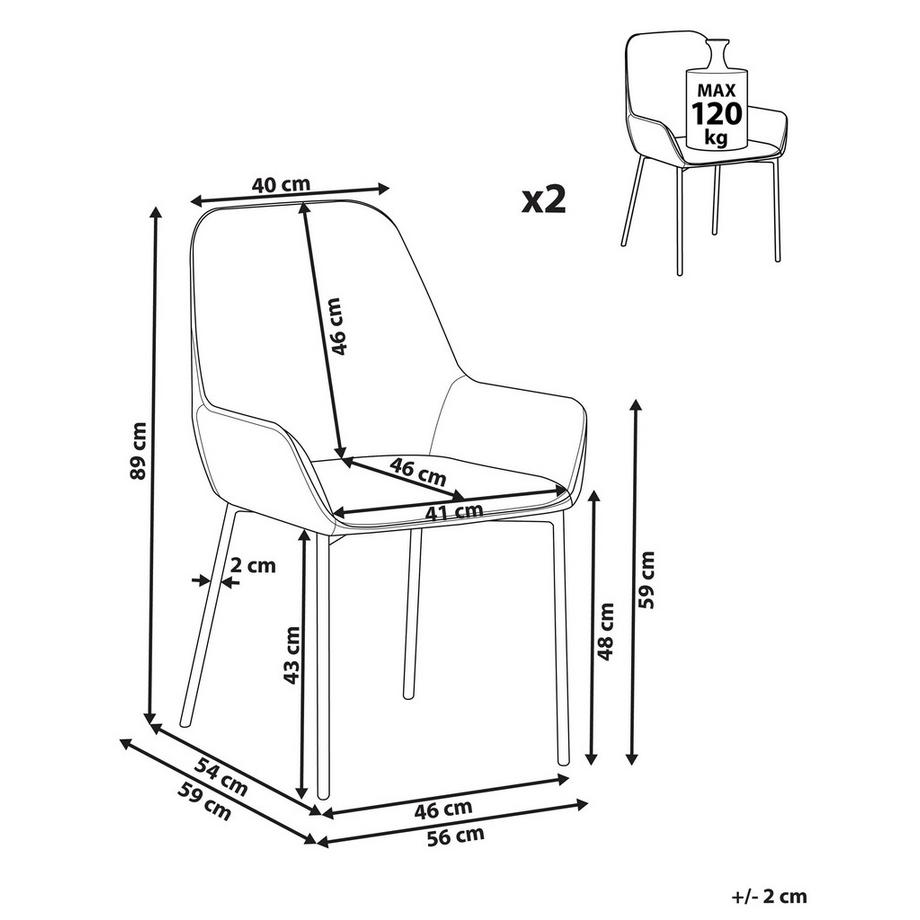 MAX
120
kg

x2

40 cm

46 cm

89 cm

46 cm

41 cm

2 cm

43 cm

48 cm

59 cm

54 cm
59 cm

46 cm
56 cm

+/- 2 cm