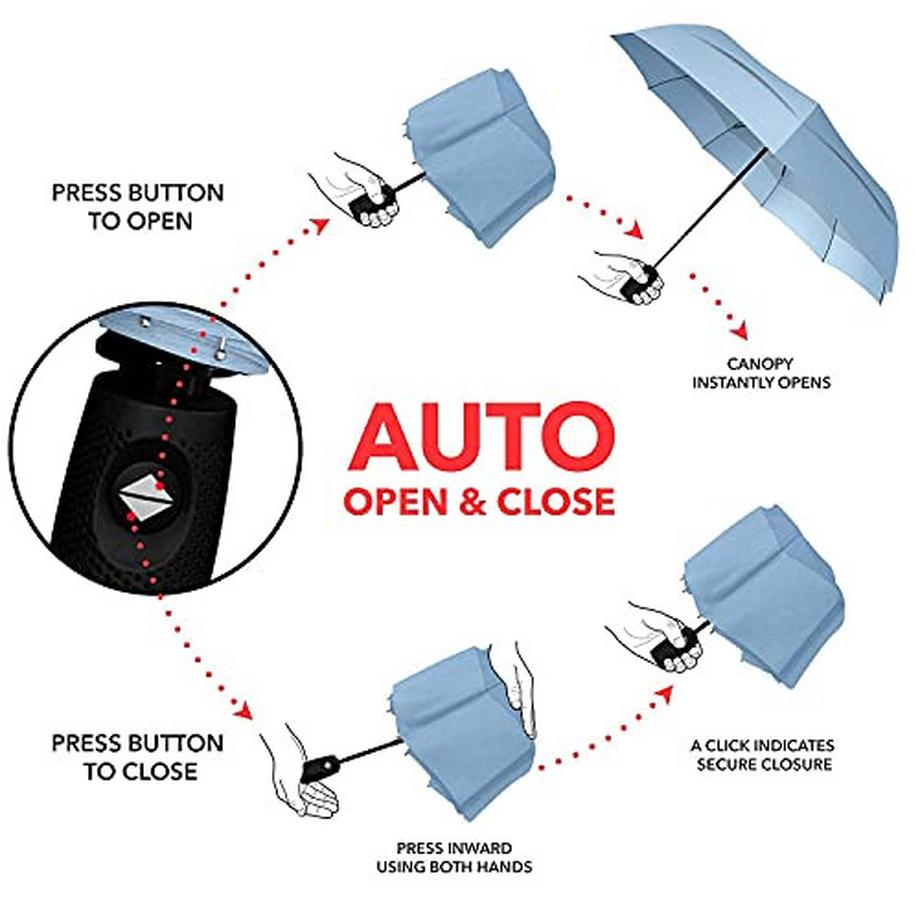 PRESS BUTTON TO OPEN

CANOPY INSTANTLY OPENS

AUTO
OPEN & CLOSE

PRESS BUTTON TO CLOSE

PRESS INWARD USING BOTH HANDS

A CLICK INDICATES SECURE CLOSURE