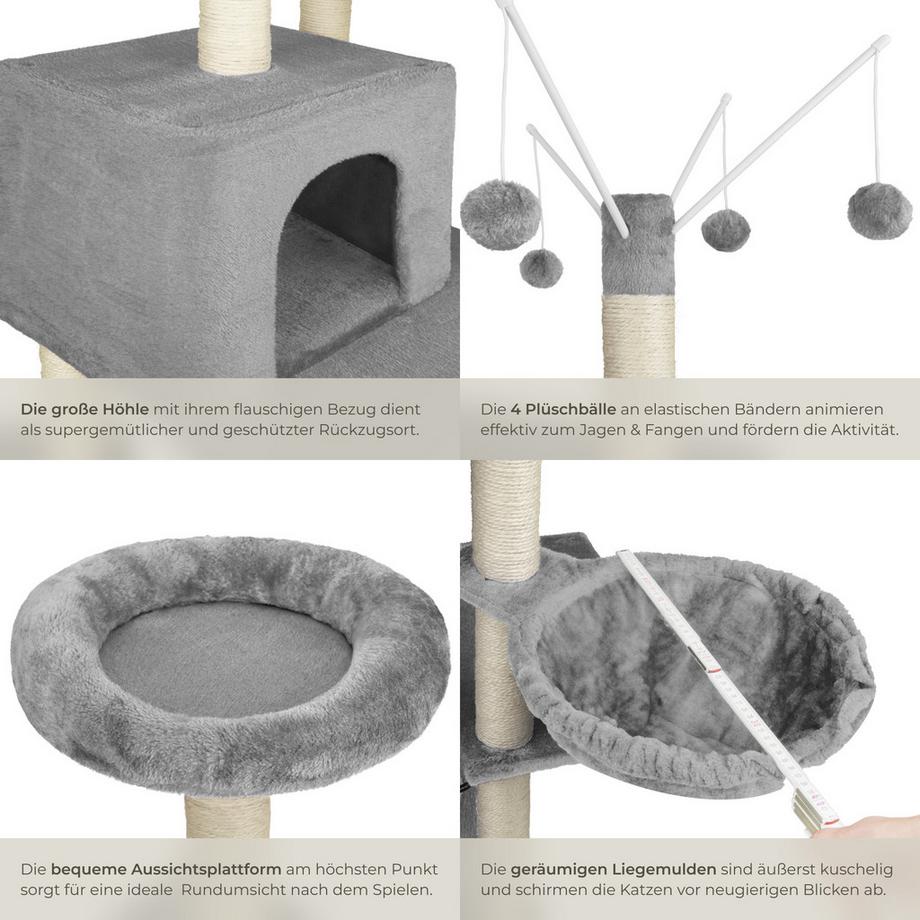 Die große Höhle mit ihrem flauschigen Bezug dient als supergemütlicher und geschützter Rückzugsort.

Die 4 Plüschbälle an elastischen Bändern animieren effektiv zum Jagen & Fangen und fördern die Aktivität.

Die bequeme Aussichtsplattform am höchsten Punkt sorgt für eine ideale Rundumsicht nach dem Spielen.

Die geräumigen Liegemulden sind äußerst kuschelig und schirmen die Katzen vor neugierigen Blicken ab.