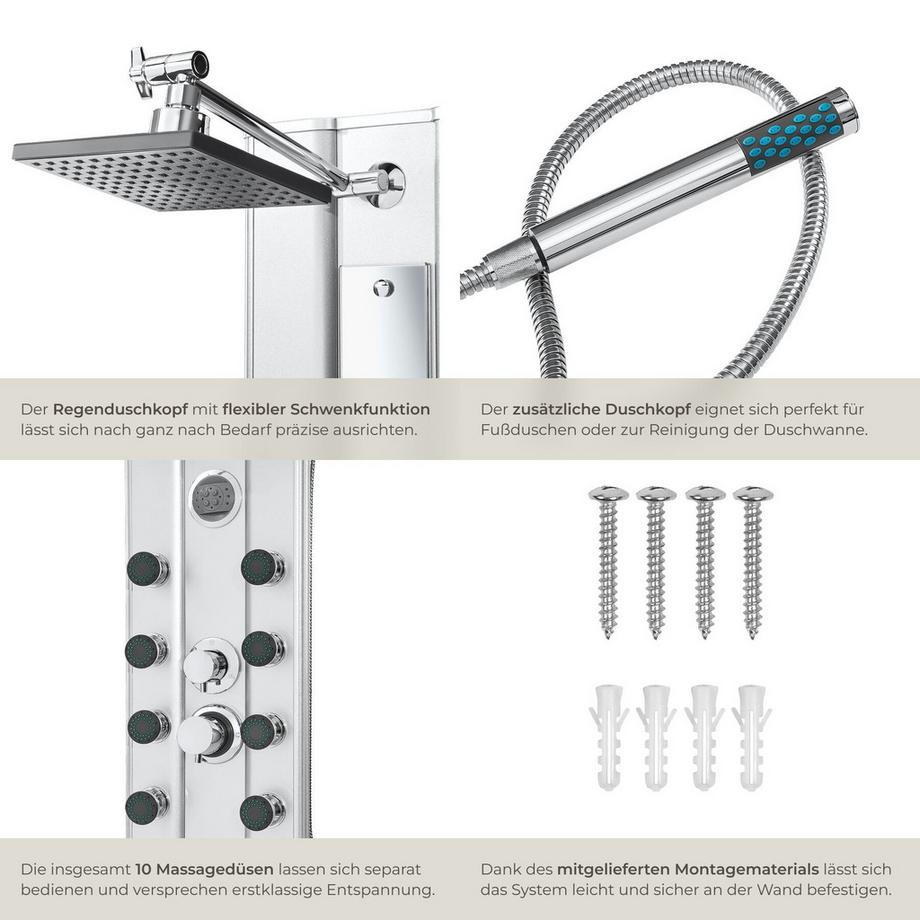 Der Regenduschkopf mit flexibler Schwenkfunktion lässt sich nach ganz nach Bedarf präzise ausrichten.

Der zusätzliche Duschkopf eignet sich perfekt für Fußduschen oder zur Reinigung der Duschwanne.

Die insgesamt 10 Massagedüsen lassen sich separat bedienen und versprechen erstklassige Entspannung.

Dank des mitgelieferten Montagematerials lässt sich das System leicht und sicher an der Wand befestigen.