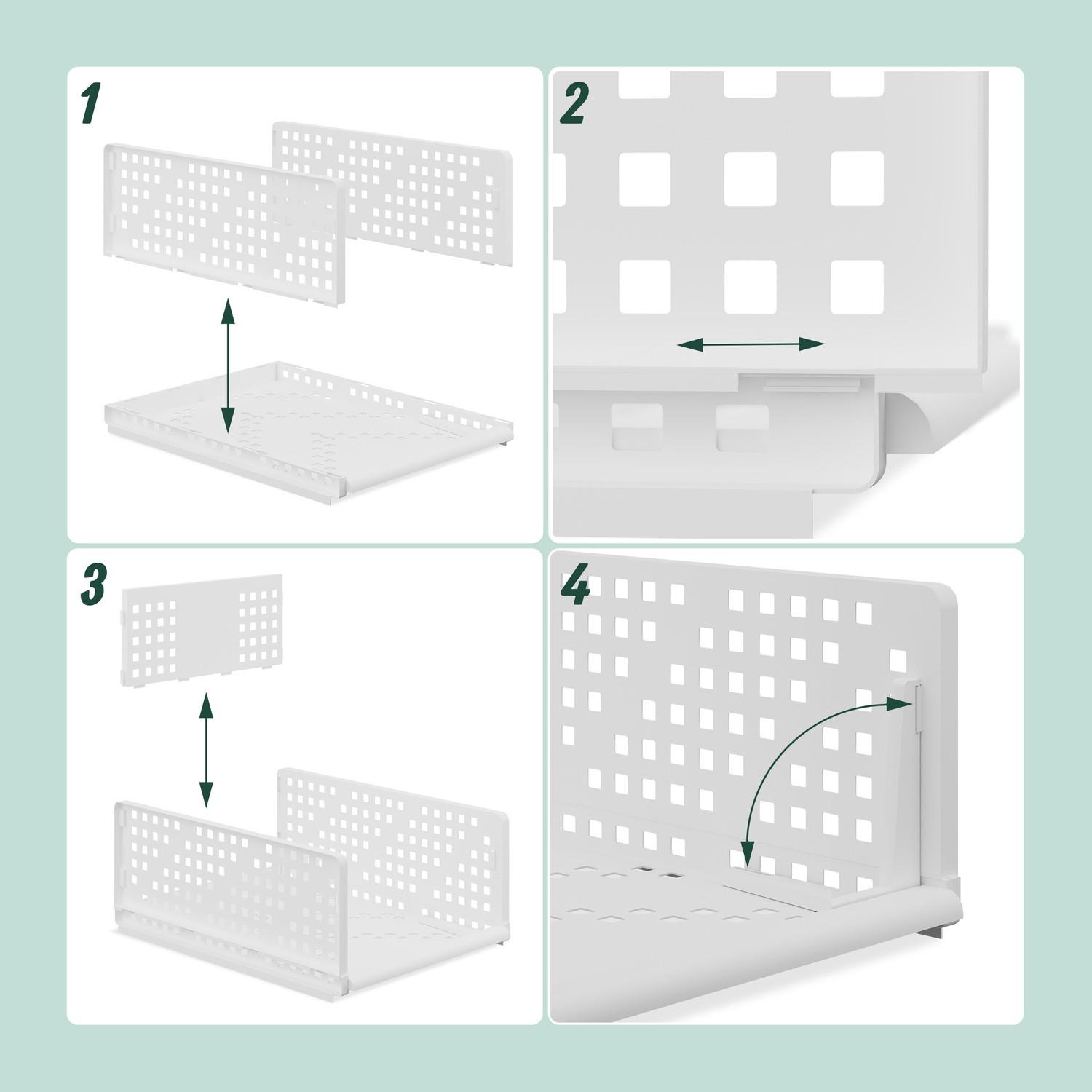 1

2

3

4