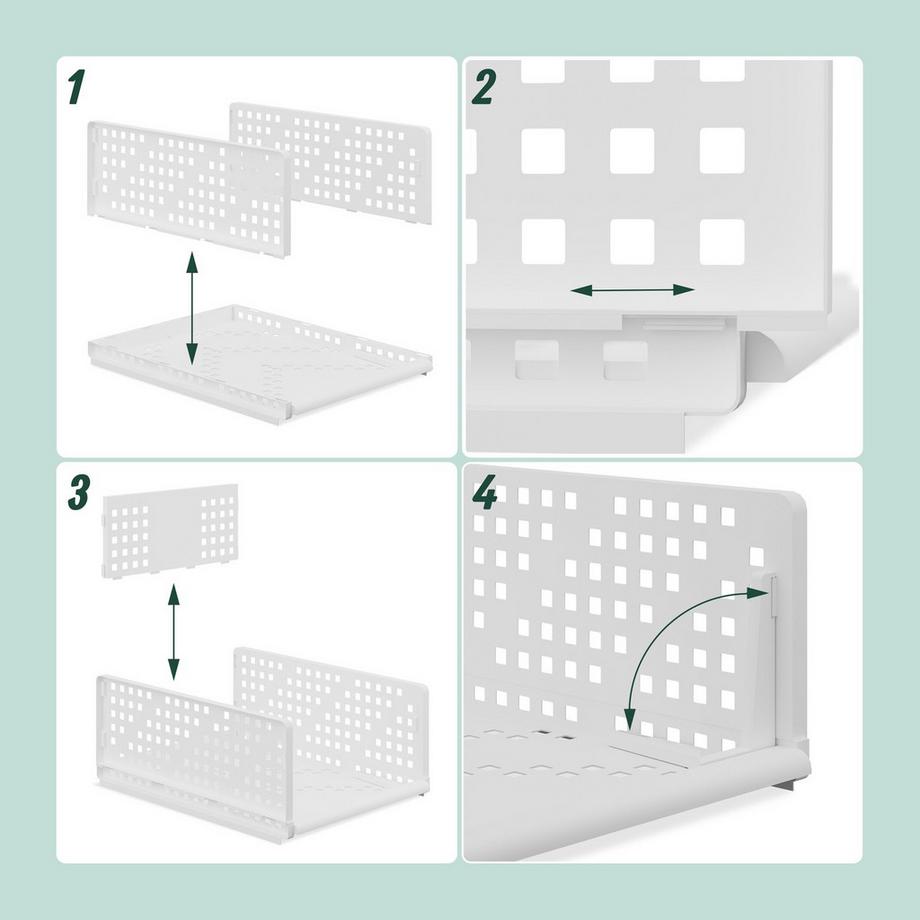 1

2

3

4