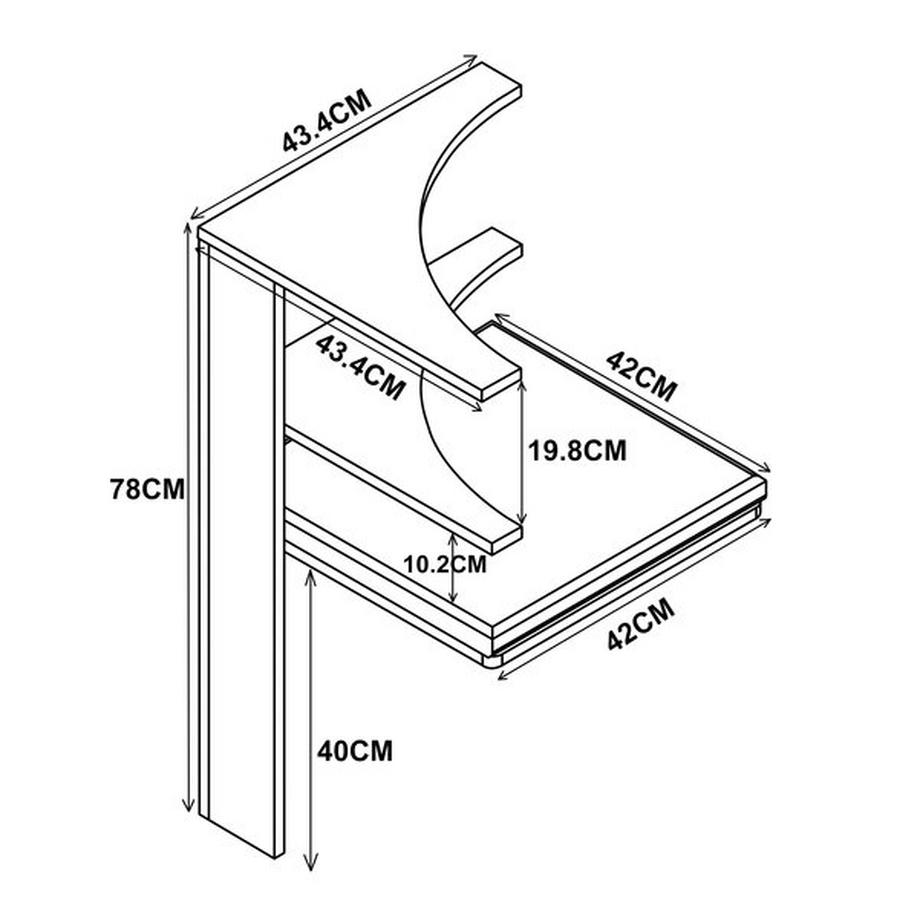 43.4CM
43.4CM
42CM
19.8CM
78CM
10.2CM
42CM
40CM