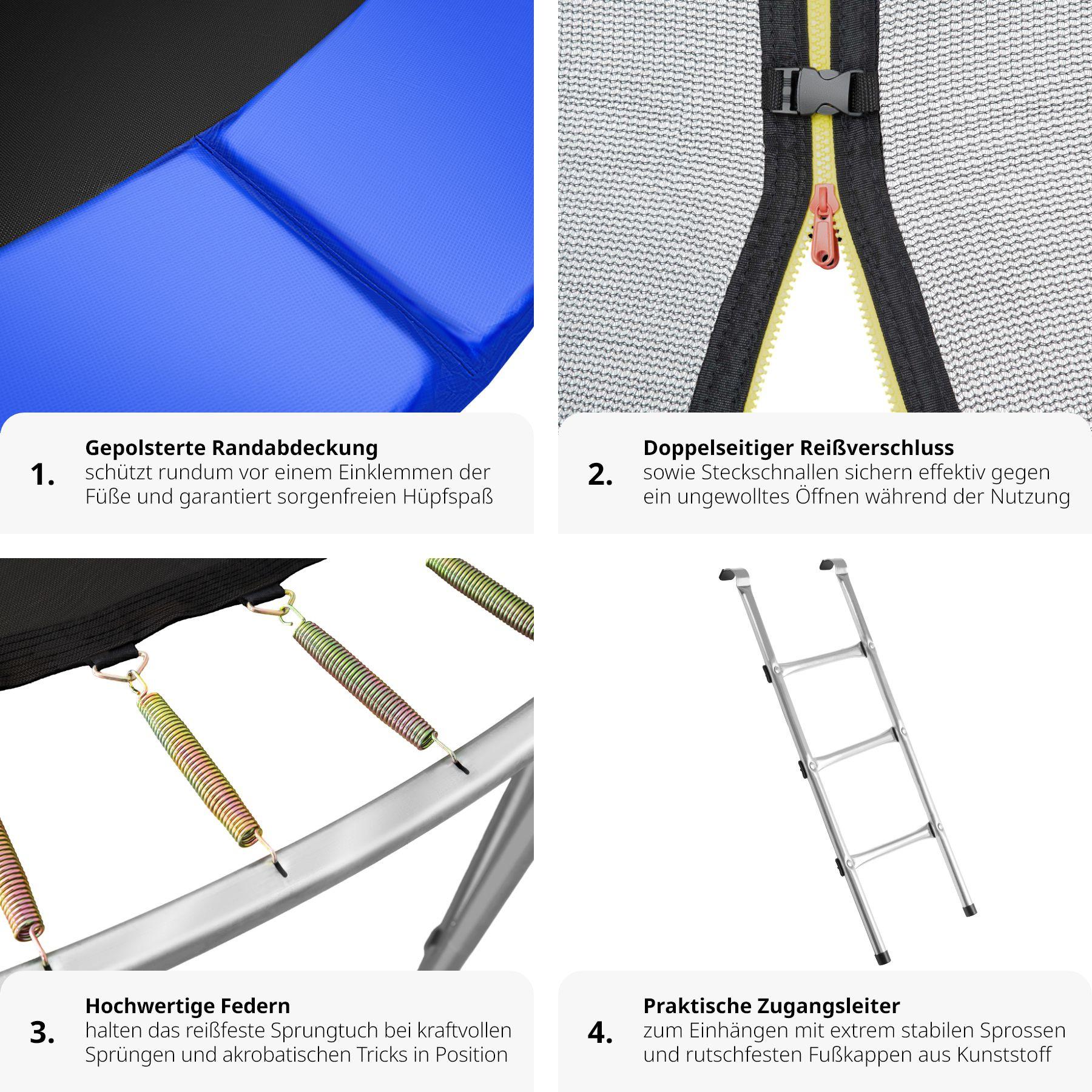 1. Gepolsterte Randabdeckung
schützt rundum vor einem Einklemmen der Füße und garantiert sorgenfreien Hüpfspaß

2. Doppelseitiger Reißverschluss
sowie Steckschnallen sichern effektiv gegen ein ungewolltes Öffnen während der Nutzung

3. Hochwertige Federn
halten das reißfeste Sprungtuch bei kraftvollen Sprüngen und akrobatischen Tricks in Position

4. Praktische Zugangsleiter
zum Einhängen mit extrem stabilen Sprossen und rutschfesten Fußkappen aus Kunststoff