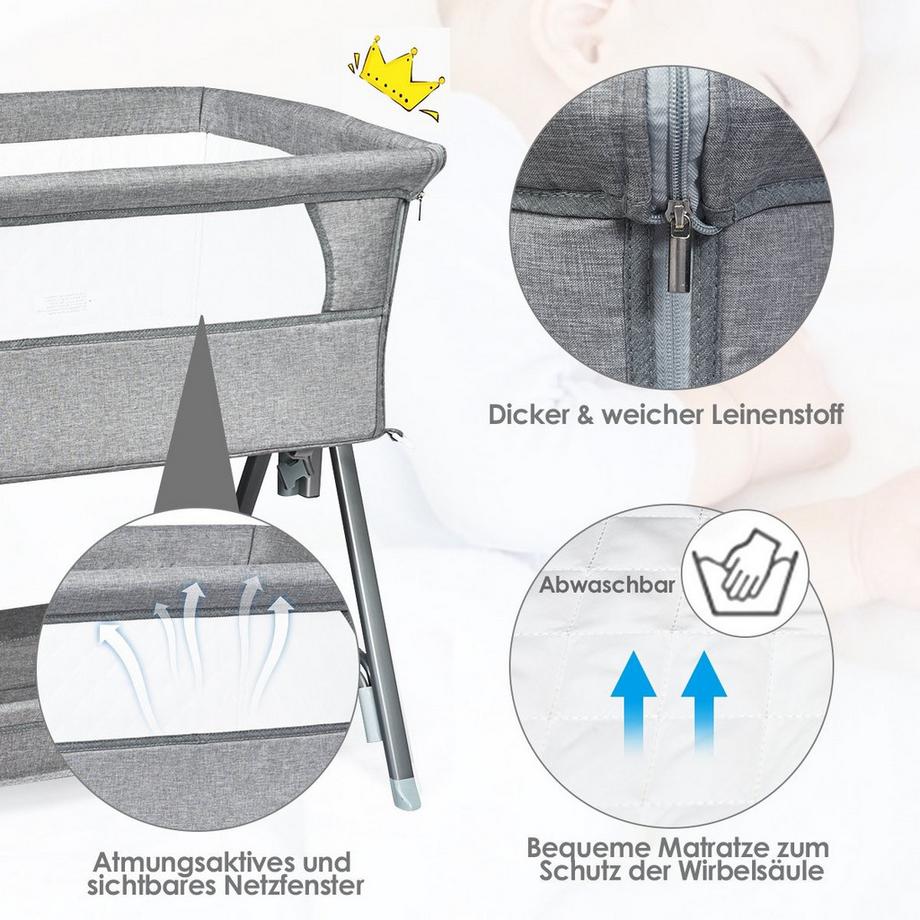 Dicker & weicher Leinenstoff

Abwaschbar

Atmungsaktives und sichtbares Netzfenster

Bequeme Matratze zum Schutz der Wirbelsäule