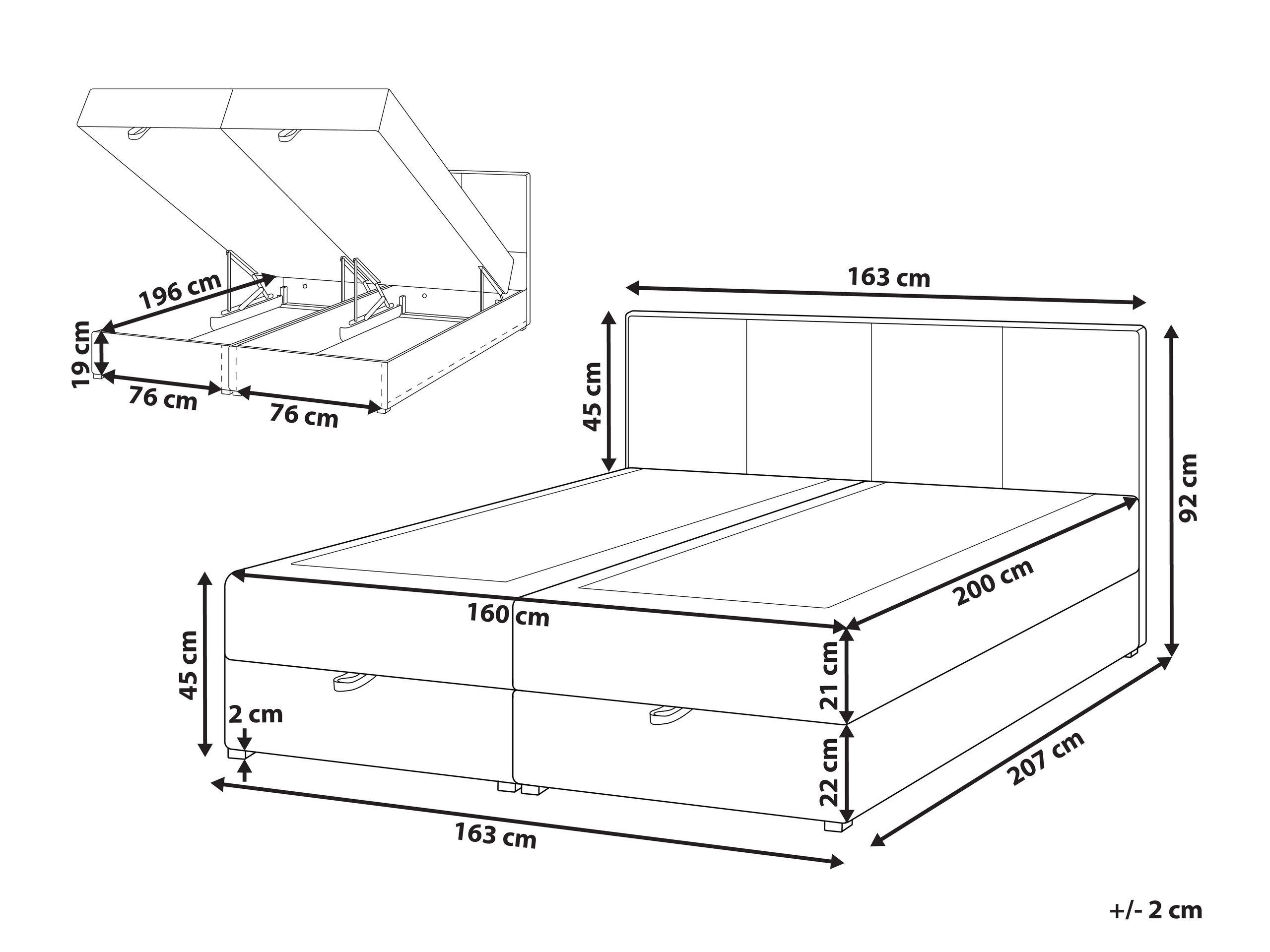 196 cm
19 cm
76 cm
76 cm
163 cm
45 cm
92 cm
200 cm
160 cm
45 cm
21 cm
2 cm
22 cm
207 cm
163 cm
+/- 2 cm