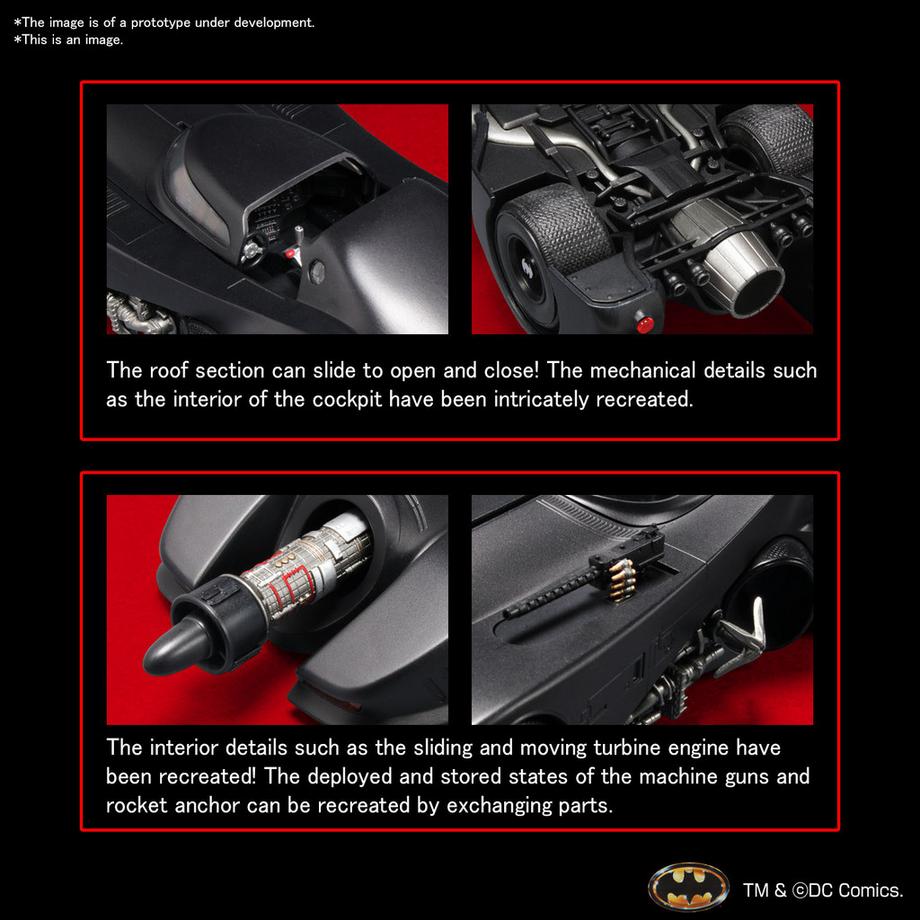 *The image is of a prototype under development.
*This is an image.

The roof section can slide to open and close! The mechanical details such as the interior of the cockpit have been intricately recreated.

The interior details such as the sliding and moving turbine engine have been recreated! The deployed and stored states of the machine guns and rocket anchor can be recreated by exchanging parts.

TM & ©DC Comics.