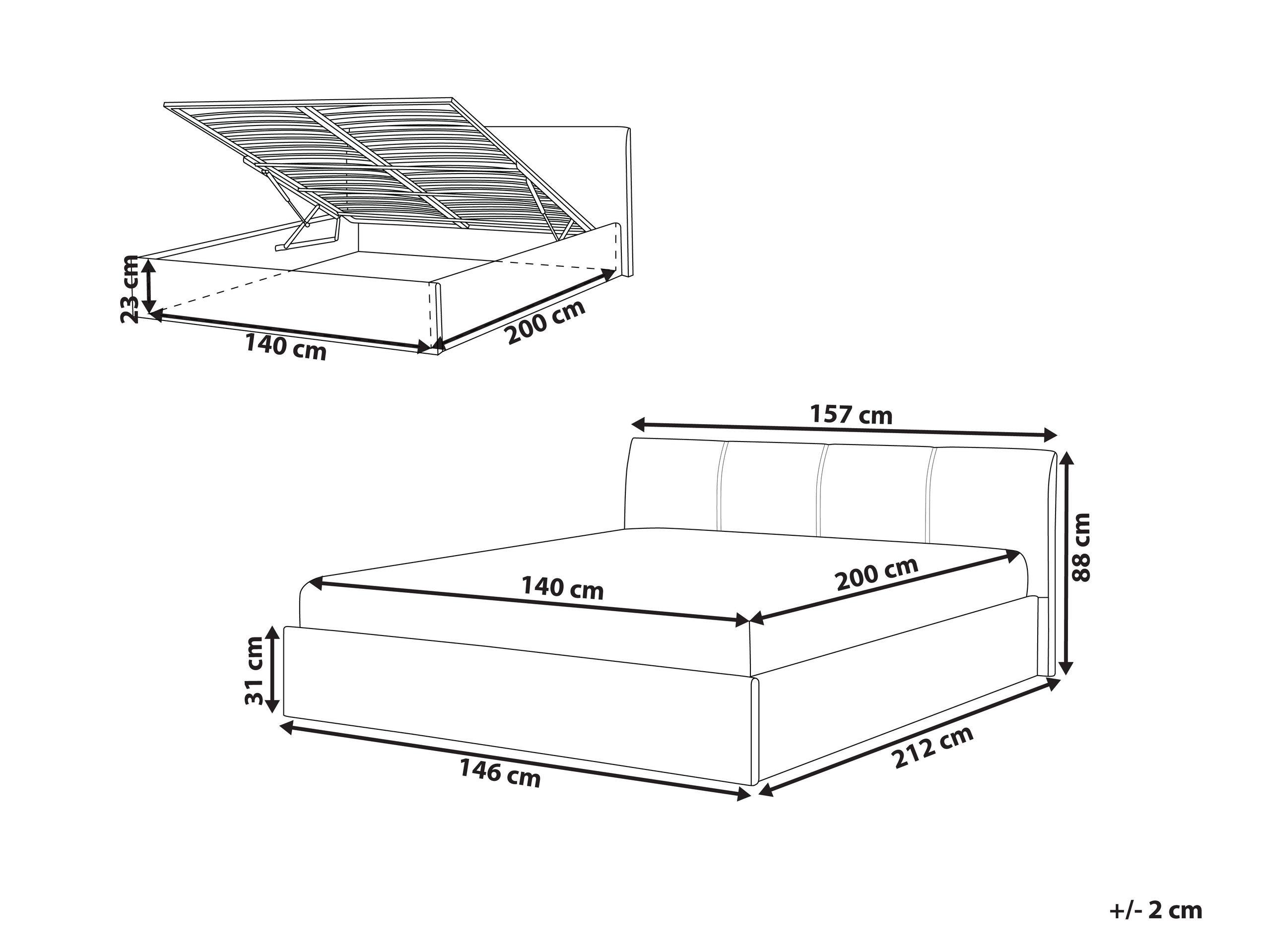 23 cm
140 cm
200 cm

157 cm
88 cm
140 cm
200 cm
31 cm
146 cm
212 cm

+/- 2 cm