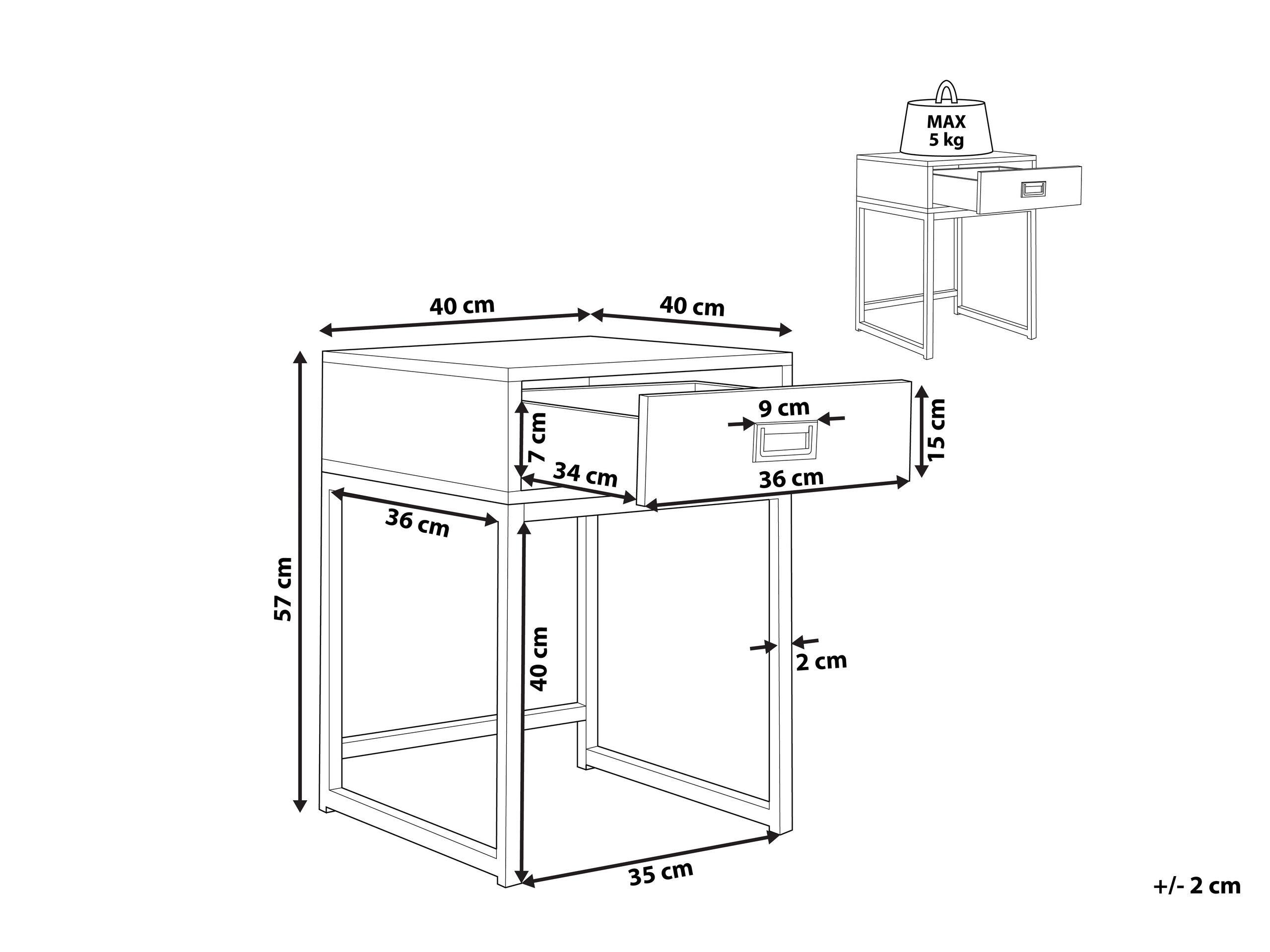 MAX
5 kg

40 cm

40 cm

9 cm

7 cm

15 cm

34 cm

36 cm

36 cm

57 cm

40 cm

2 cm

35 cm

+/- 2 cm