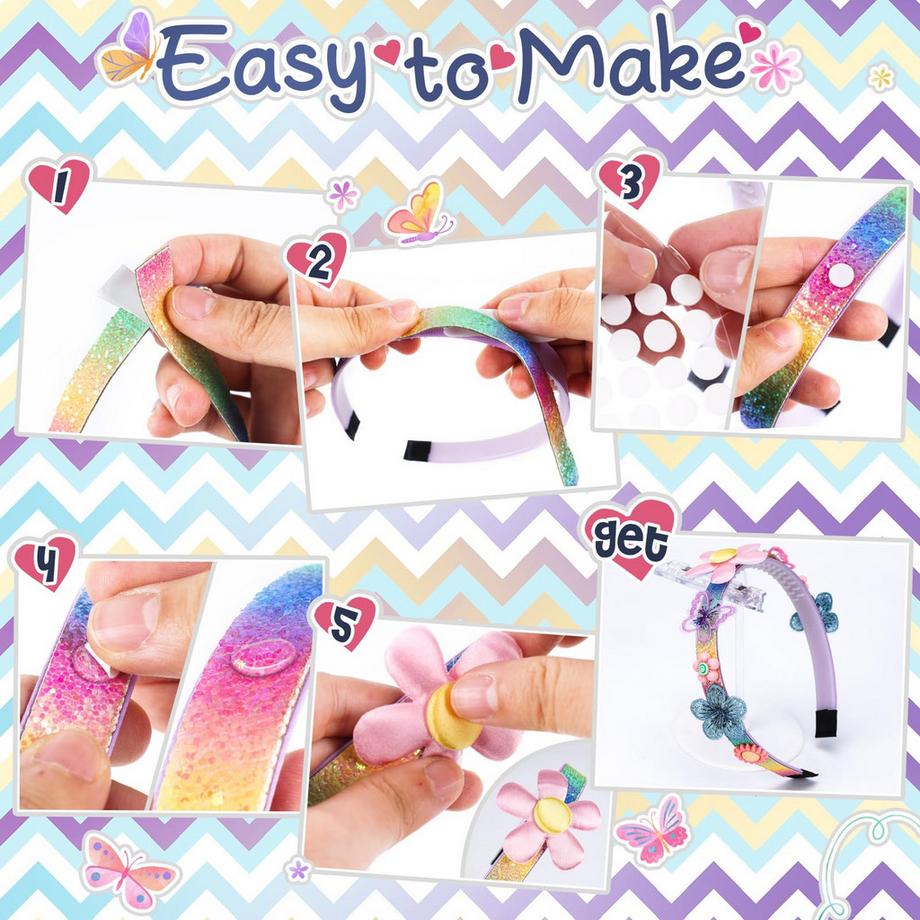 Easy to Make

1

2

3

4

5

get