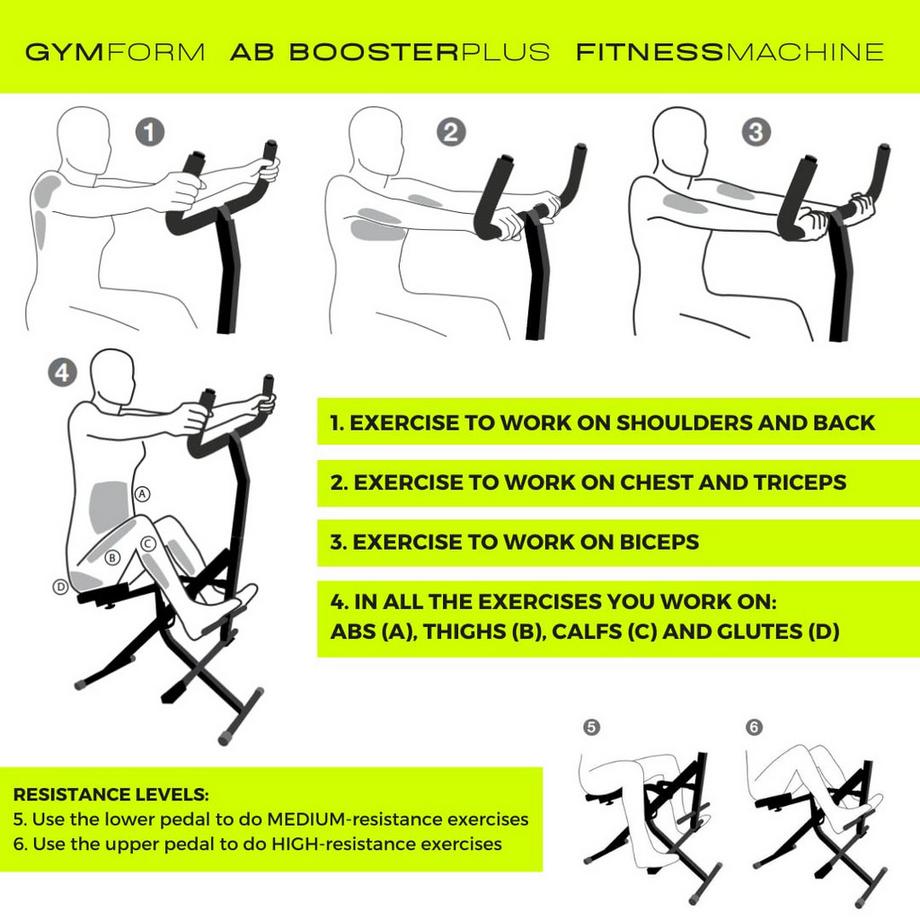 GYMFORM AB BOOSTERPLUS FITNESSMACHINE

1

2

3

4

A

B

C

D

1. EXERCISE TO WORK ON SHOULDERS AND BACK

2. EXERCISE TO WORK ON CHEST AND TRICEPS

3. EXERCISE TO WORK ON BICEPS

4. IN ALL THE EXERCISES YOU WORK ON: ABS (A), THIGHS (B), CALFS (C) AND GLUTES (D)

5

6

RESISTANCE LEVELS:
5. Use the lower pedal to do MEDIUM-resistance exercises
6. Use the upper pedal to do HIGH-resistance exercises