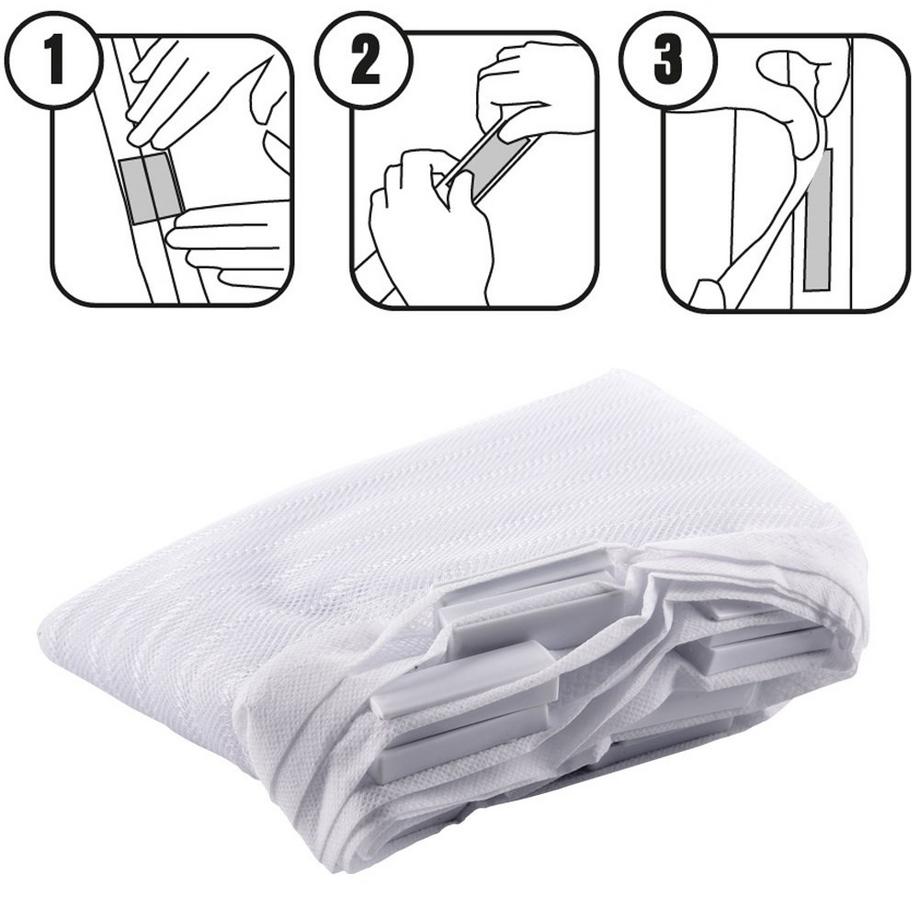 1

2

3