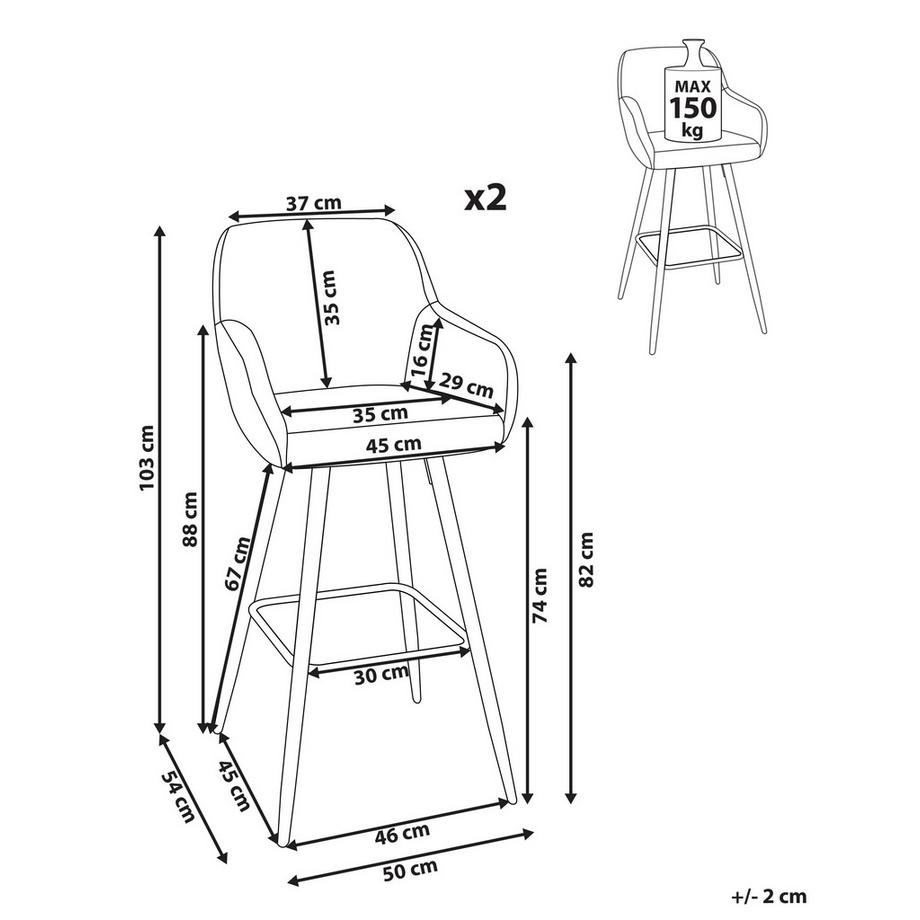 MAX
150
kg

x2

37 cm
35 cm
16 cm
29 cm
35 cm
45 cm
103 cm
88 cm
67 cm
74 cm
82 cm
30 cm
54 cm
45 cm
46 cm
50 cm

+/- 2 cm