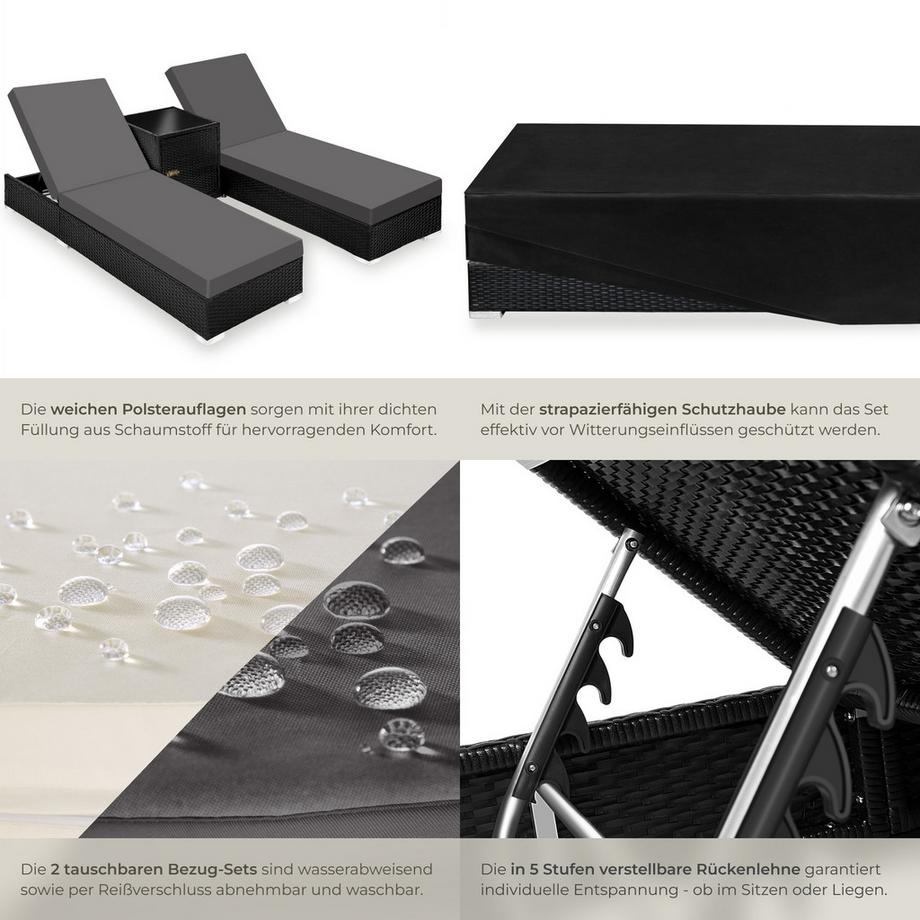 Die weichen Polsterauflagen sorgen mit ihrer dichten Füllung aus Schaumstoff für hervorragenden Komfort.

Mit der strapazierfähigen Schutzhaube kann das Set effektiv vor Witterungseinflüssen geschützt werden.

Die 2 tauschbaren Bezug-Sets sind wasserabweisend sowie per Reißverschluss abnehmbar und waschbar.

Die in 5 Stufen verstellbare Rückenlehne garantiert individuelle Entspannung - ob im Sitzen oder Liegen.