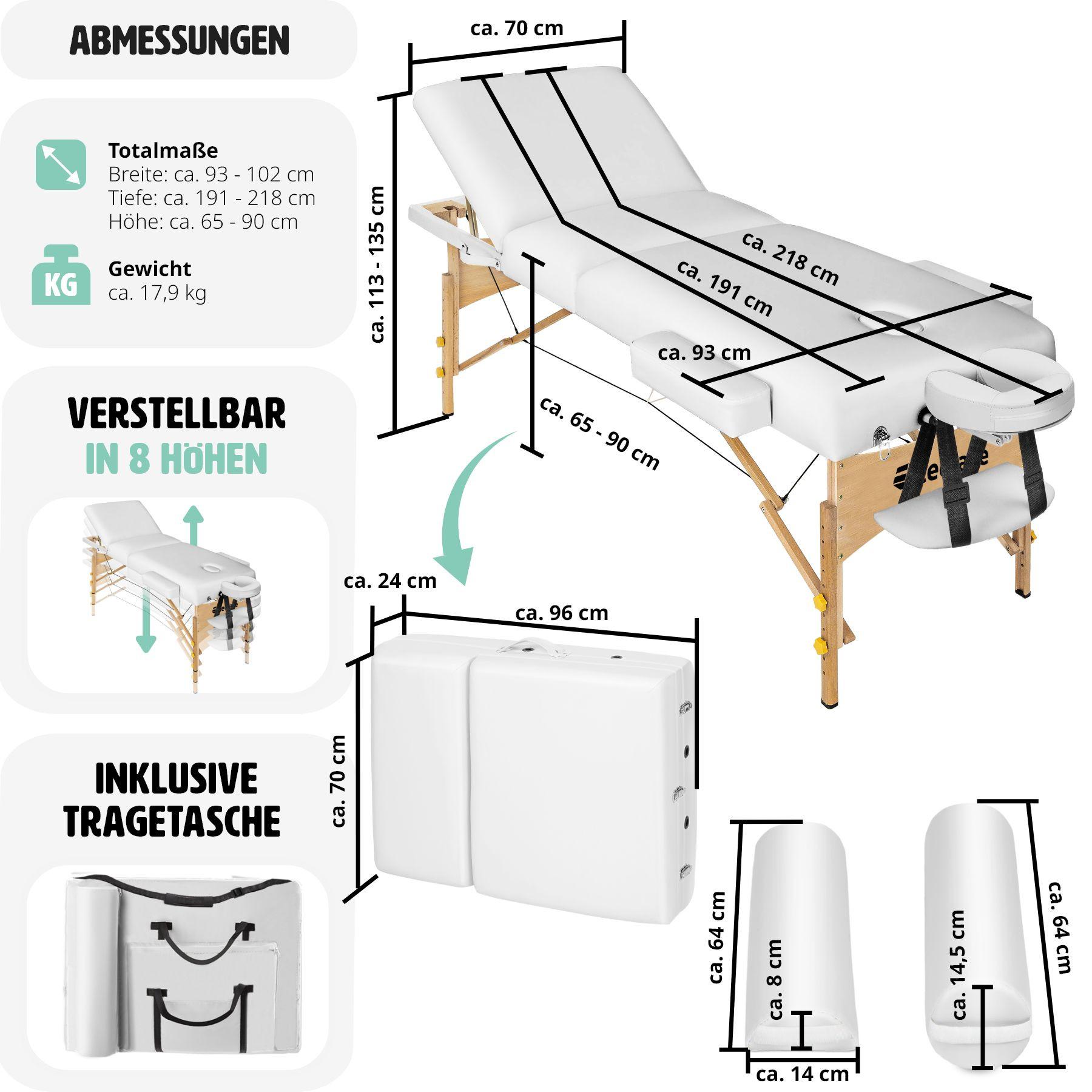 ABMESSUNGEN

Totalmaße
Breite: ca. 93 - 102 cm
Tiefe: ca. 191 - 218 cm
Höhe: ca. 65 - 90 cm

KG

Gewicht
ca. 17,9 kg

VERSTELLBAR
IN 8 HÖHEN

INKLUSIVE
TRAGETASCHE

ca. 70 cm
ca. 113 - 135 cm
ca. 218 cm
ca. 191 cm
ca. 93 cm
ca. 65 - 90 cm

ca. 24 cm
ca. 96 cm
ca. 70 cm

ca. 64 cm
ca. 8 cm
ca. 14 cm
ca. 14,5 cm
ca. 64 cm