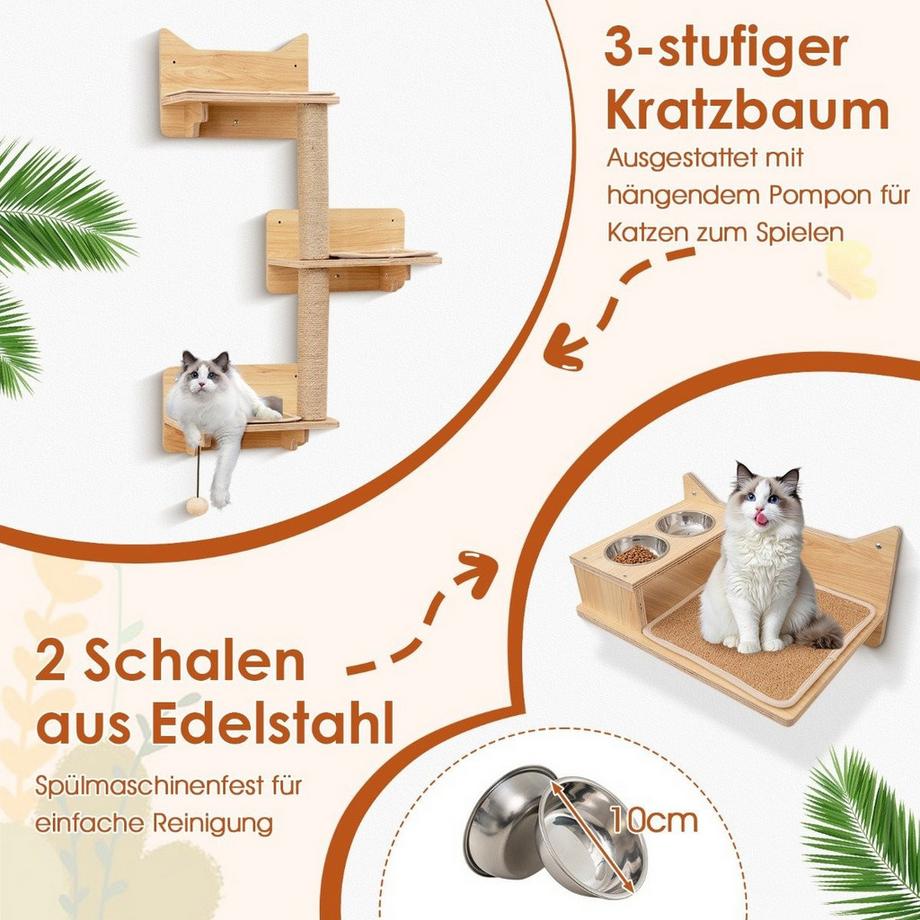 3-stufiger Kratzbaum

Ausgestattet mit hängendem Pompon für Katzen zum Spielen

2 Schalen aus Edelstahl

Spülmaschinenfest für einfache Reinigung

10cm