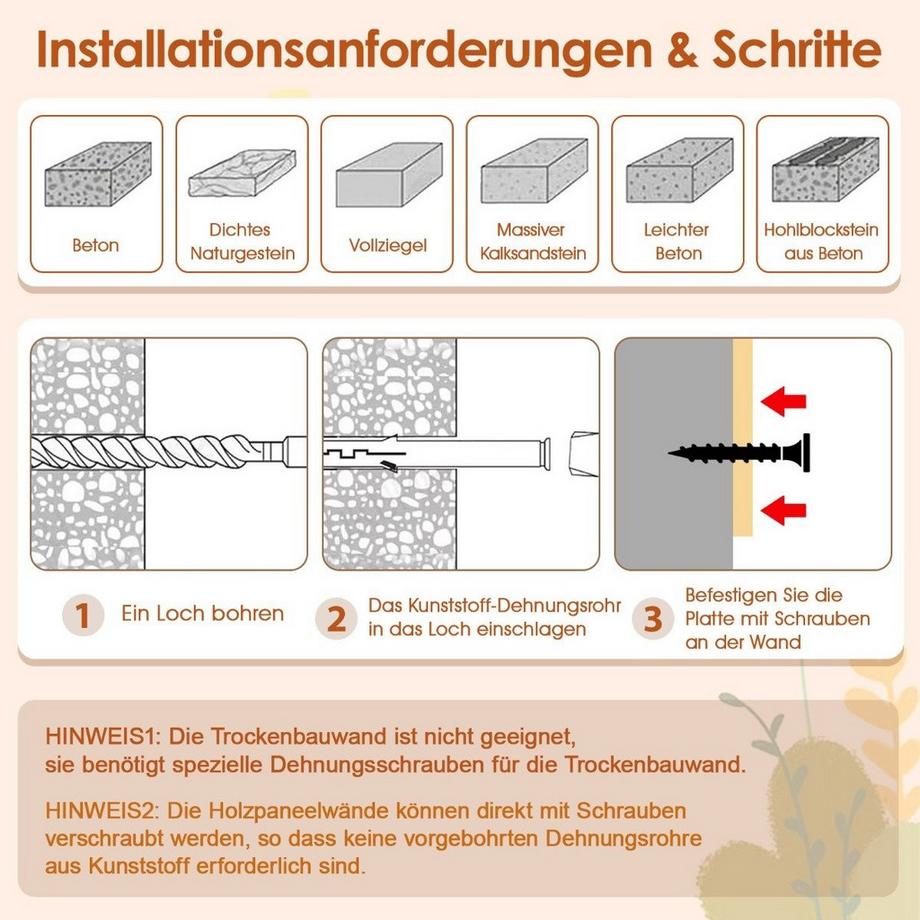 Installationsanforderungen & Schritte

Beton

Dichtes Naturgestein

Vollziegel

Massiver Kalksandstein

Leichter Beton

Hohlblockstein aus Beton

1 Ein Loch bohren

2 Das Kunststoff-Dehnungsrohr in das Loch einschlagen

3 Befestigen Sie die Platte mit Schrauben an der Wand

HINWEIS1: Die Trockenbauwand ist nicht geeignet, sie benötigt spezielle Dehnungsschrauben für die Trockenbauwand.

HINWEIS2: Die Holzpaneelwände können direkt mit Schrauben verschraubt werden, so dass keine vorgebohrten Dehnungsrohre aus Kunststoff erforderlich sind.