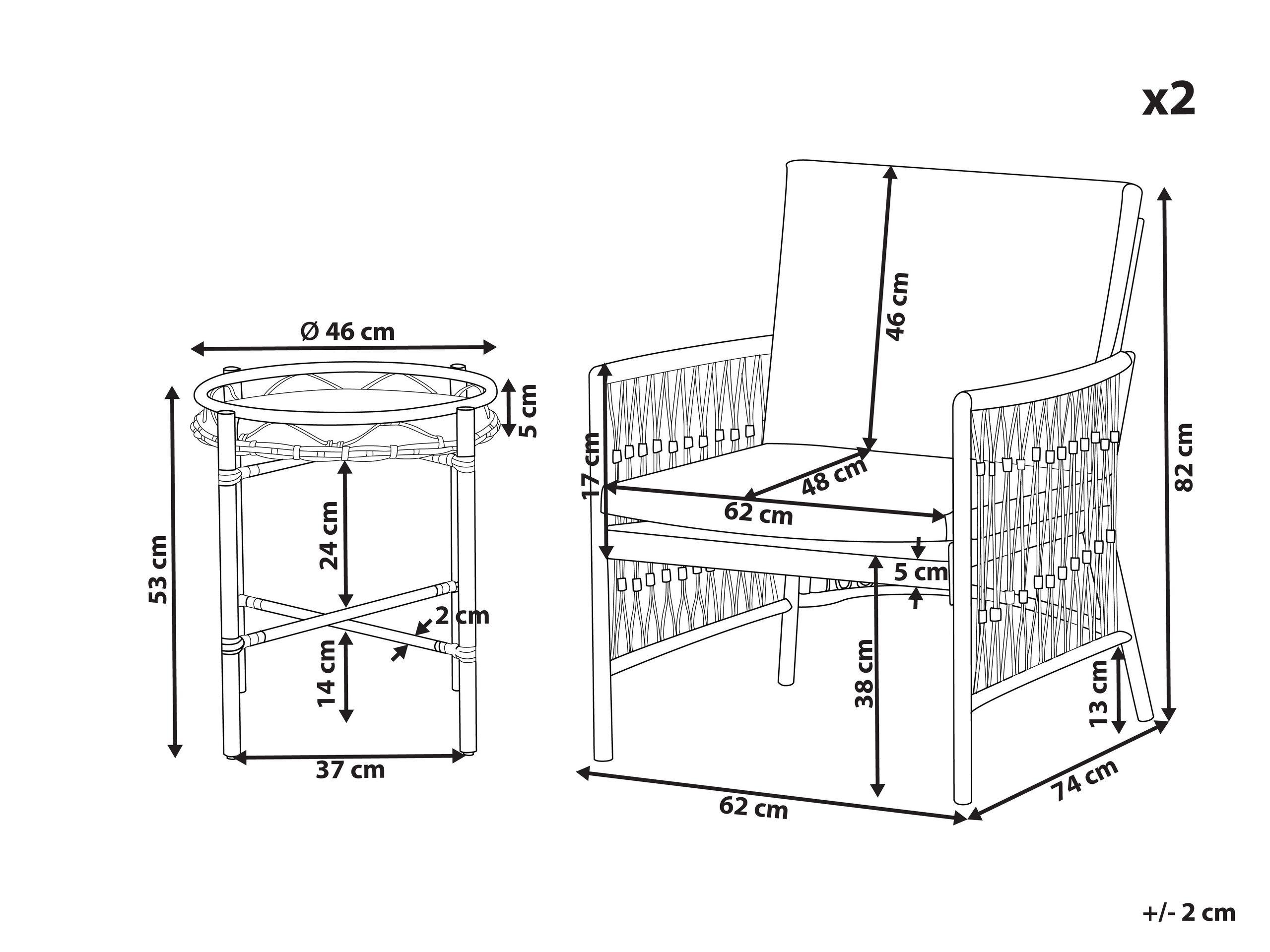 x2

Ø 46 cm

5 cm

53 cm

24 cm

2 cm

14 cm

37 cm

46 cm

17 cm

48 cm

62 cm

5 cm

38 cm

13 cm

82 cm

62 cm

74 cm

+/- 2 cm