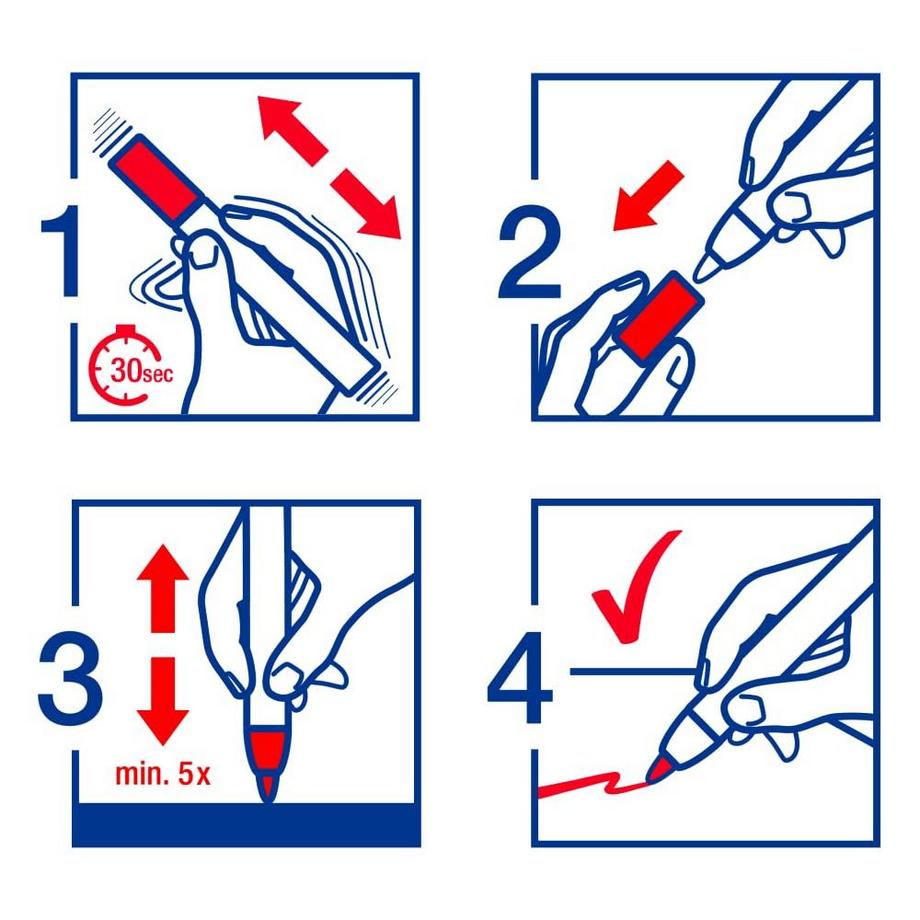 1
30sec
2
3
min. 5x
4