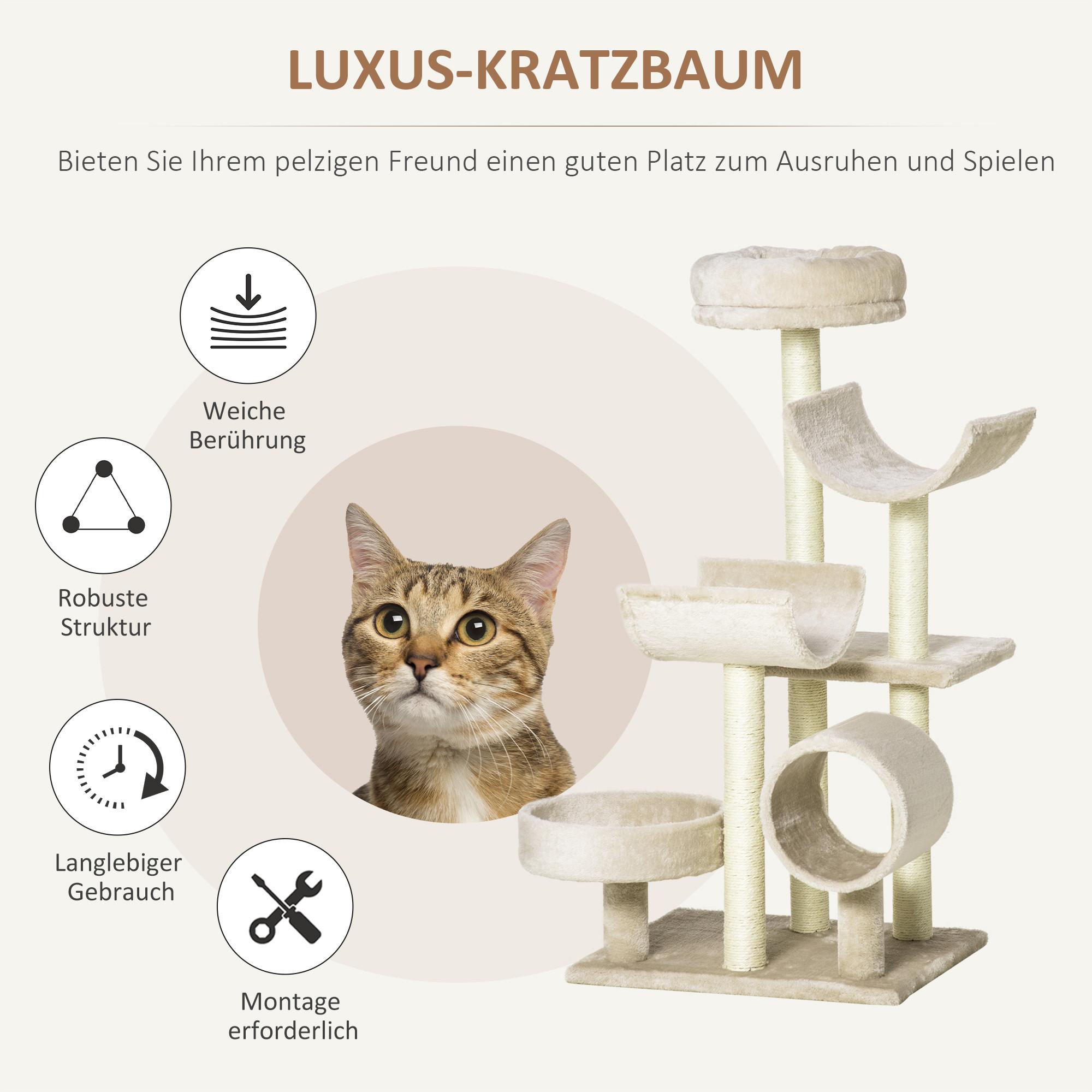 LUXUS-KRATZBAUM

Bieten Sie Ihrem pelzigen Freund einen guten Platz zum Ausruhen und Spielen

Weiche Berührung

Robuste Struktur

Langlebiger Gebrauch

Montage erforderlich