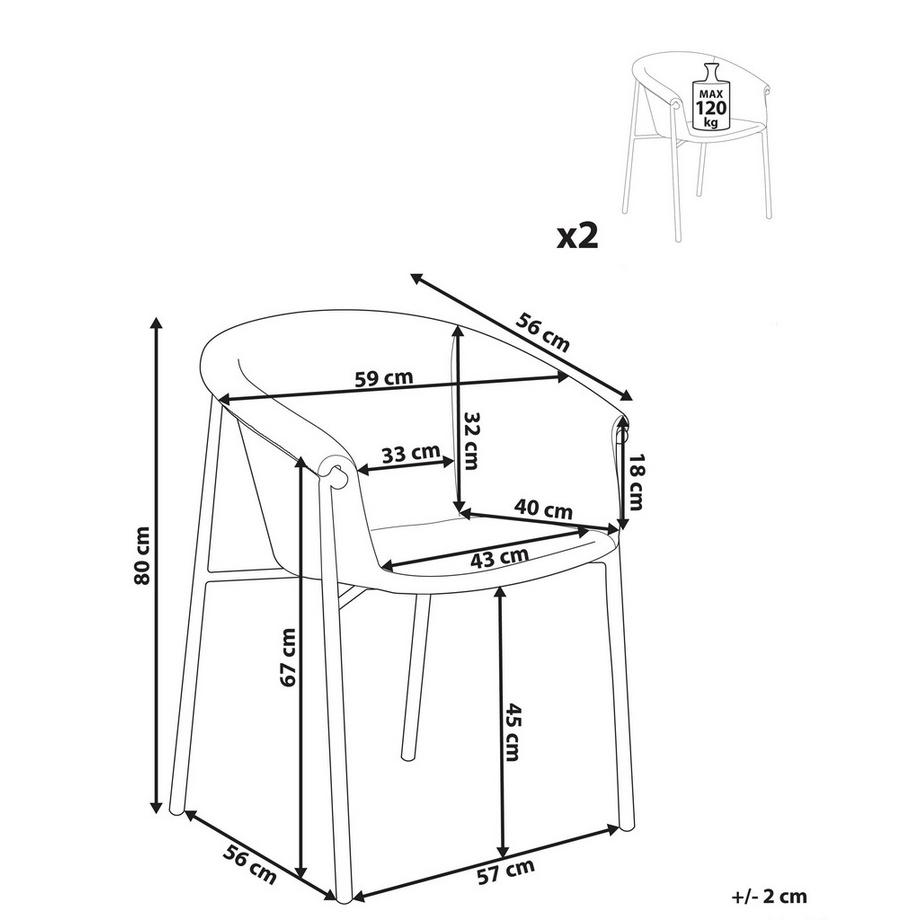 MAX
120
kg

x2

56 cm
59 cm
32 cm
33 cm
18 cm
40 cm
43 cm
80 cm
67 cm
45 cm
56 cm
57 cm

+/- 2 cm