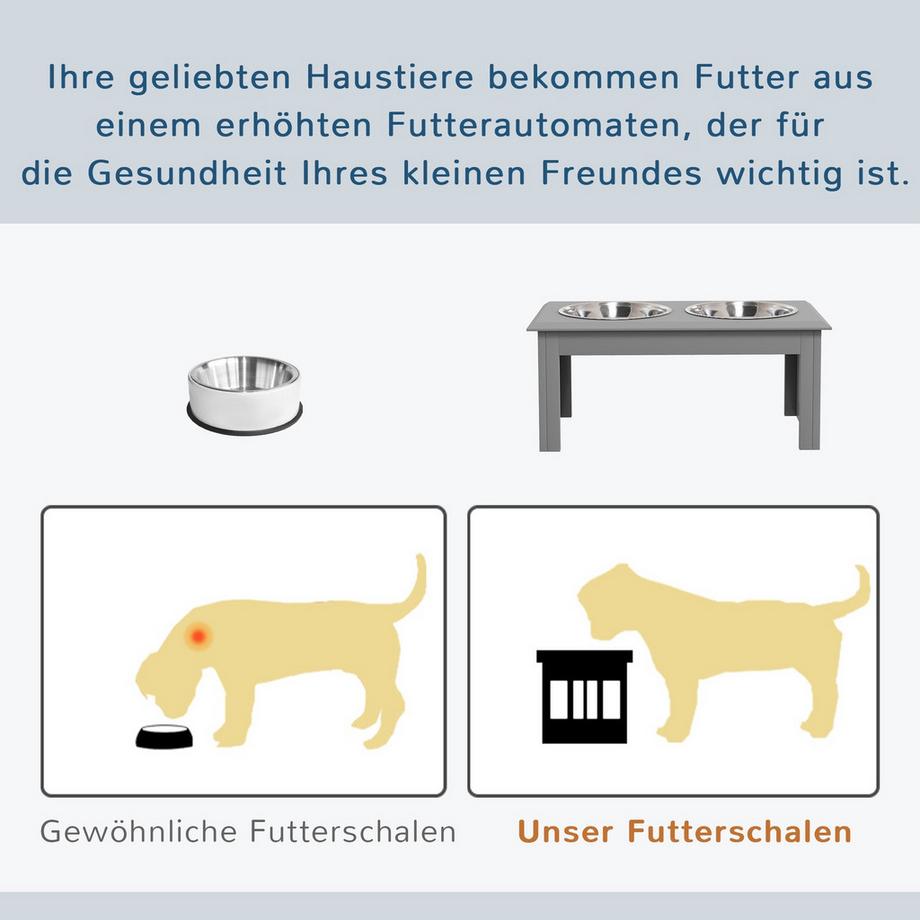 Ihre geliebten Haustiere bekommen Futter aus einem erhöhten Futterautomaten, der für die Gesundheit Ihres kleinen Freundes wichtig ist.

Gewöhnliche Futterschalen

Unser Futterschalen