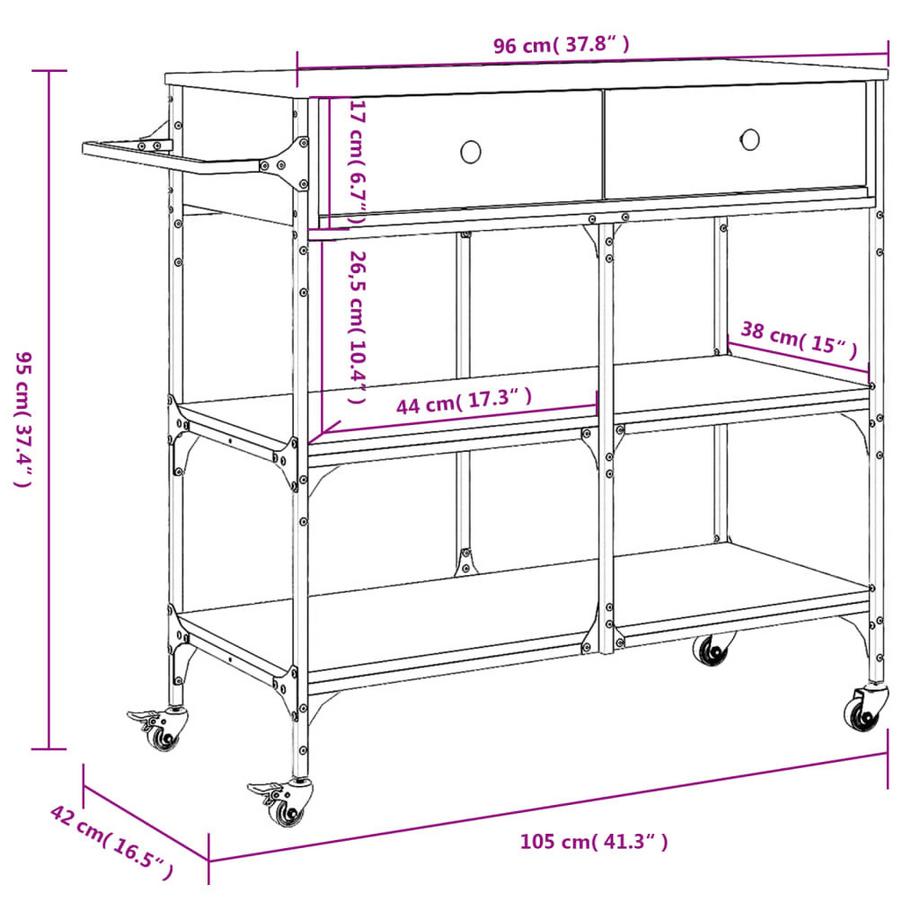 96 cm( 37.8" )

17 cm( 6.7" )

26,5 cm( 10.4" )

38 cm( 15" )

44 cm( 17.3" )

95 cm( 37.4" )

42 cm( 16.5" )

105 cm( 41.3" )