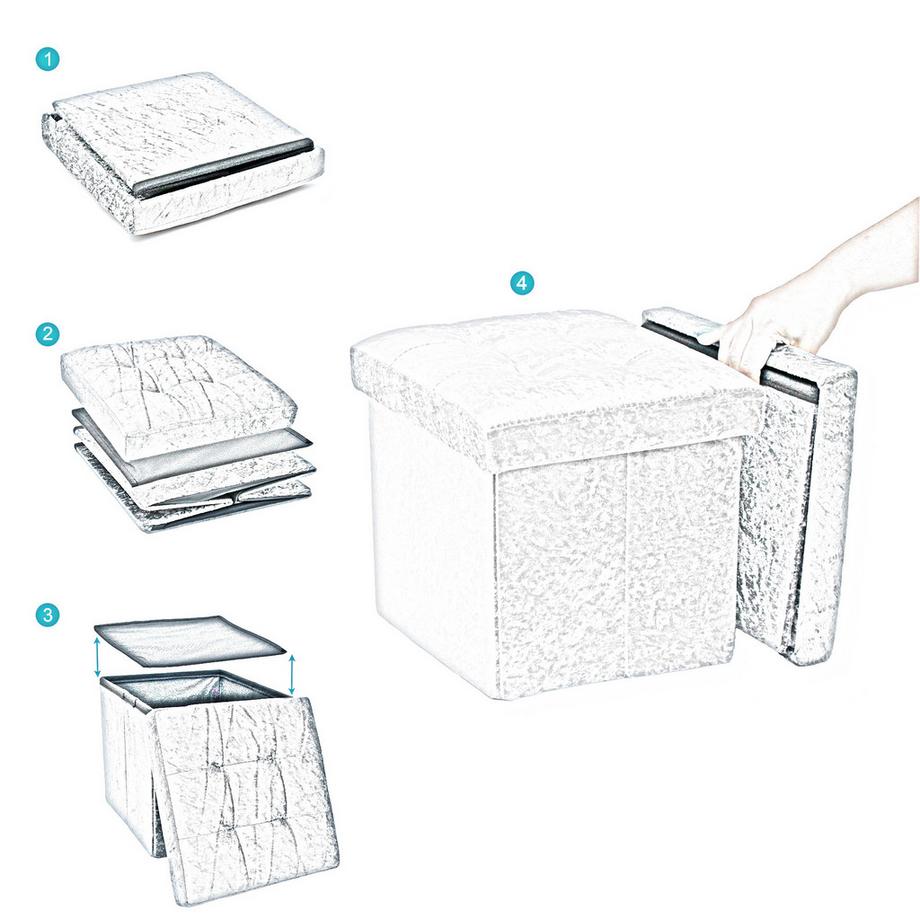 1

2

3

4